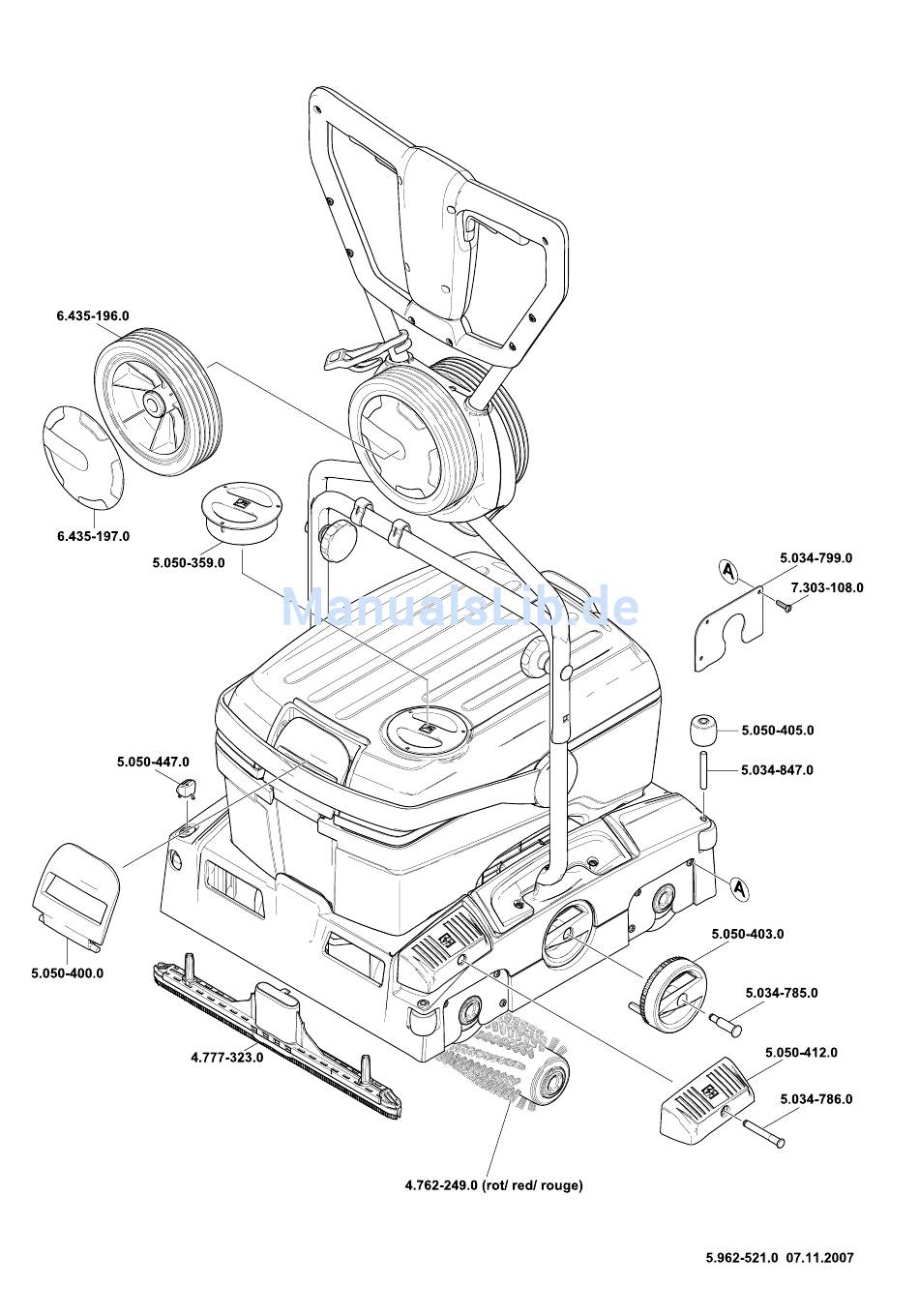 6.435-196.0

6.435-197.0

5.050-359.0

ManualsLib.de

A

5.034-799.0

7.303-108.0

5.050-405.0

5.034-847.0

5.050-447.0

A

5.050-400.0

5.050-403.0

5.034-785.0

4.777-323.0

5.050-412.0

5.034-786.0

4.762-249.0 (rot/ red/ rouge)

5.962-521.0 07.11.2007