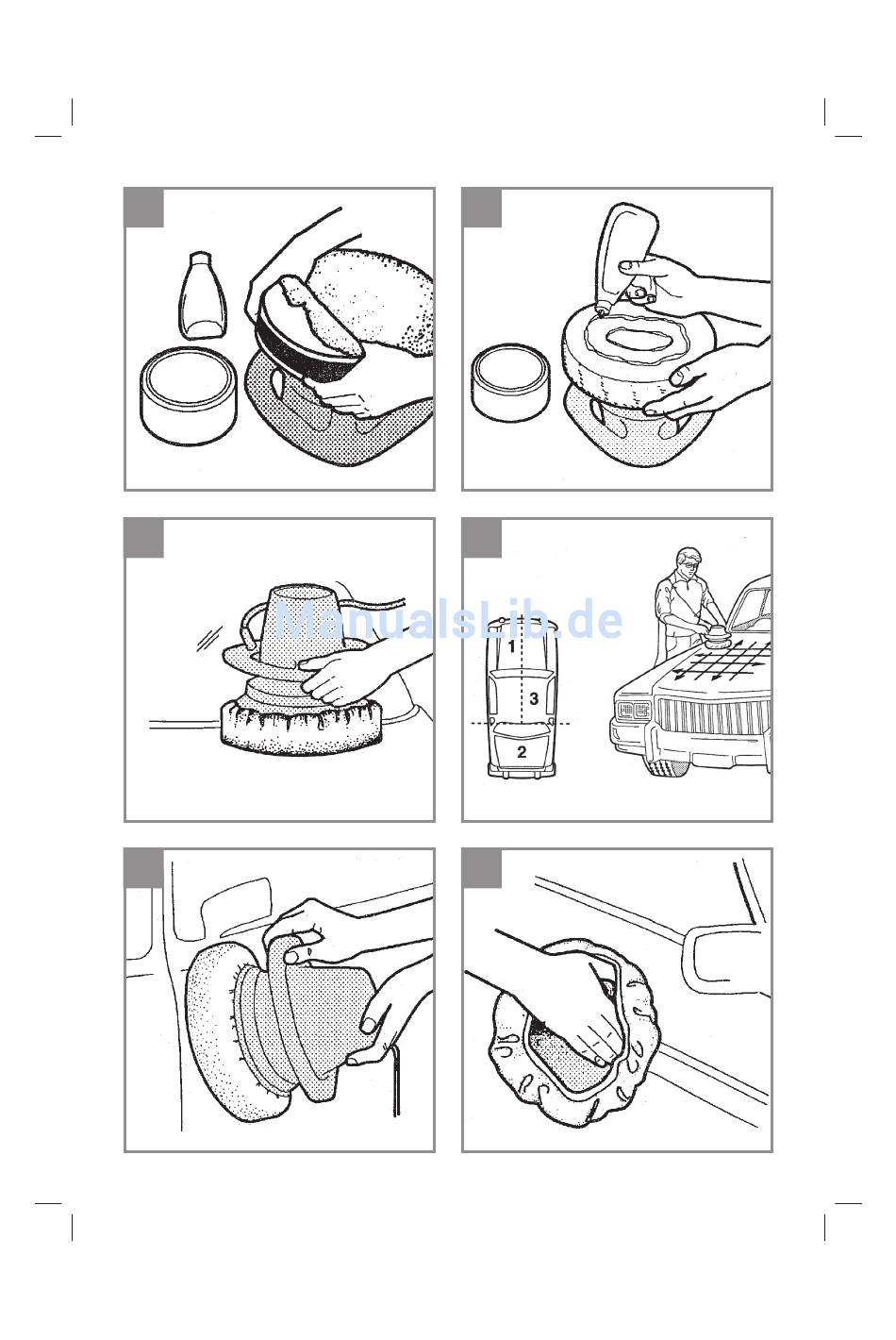 ManualsLib.de

1
3
2