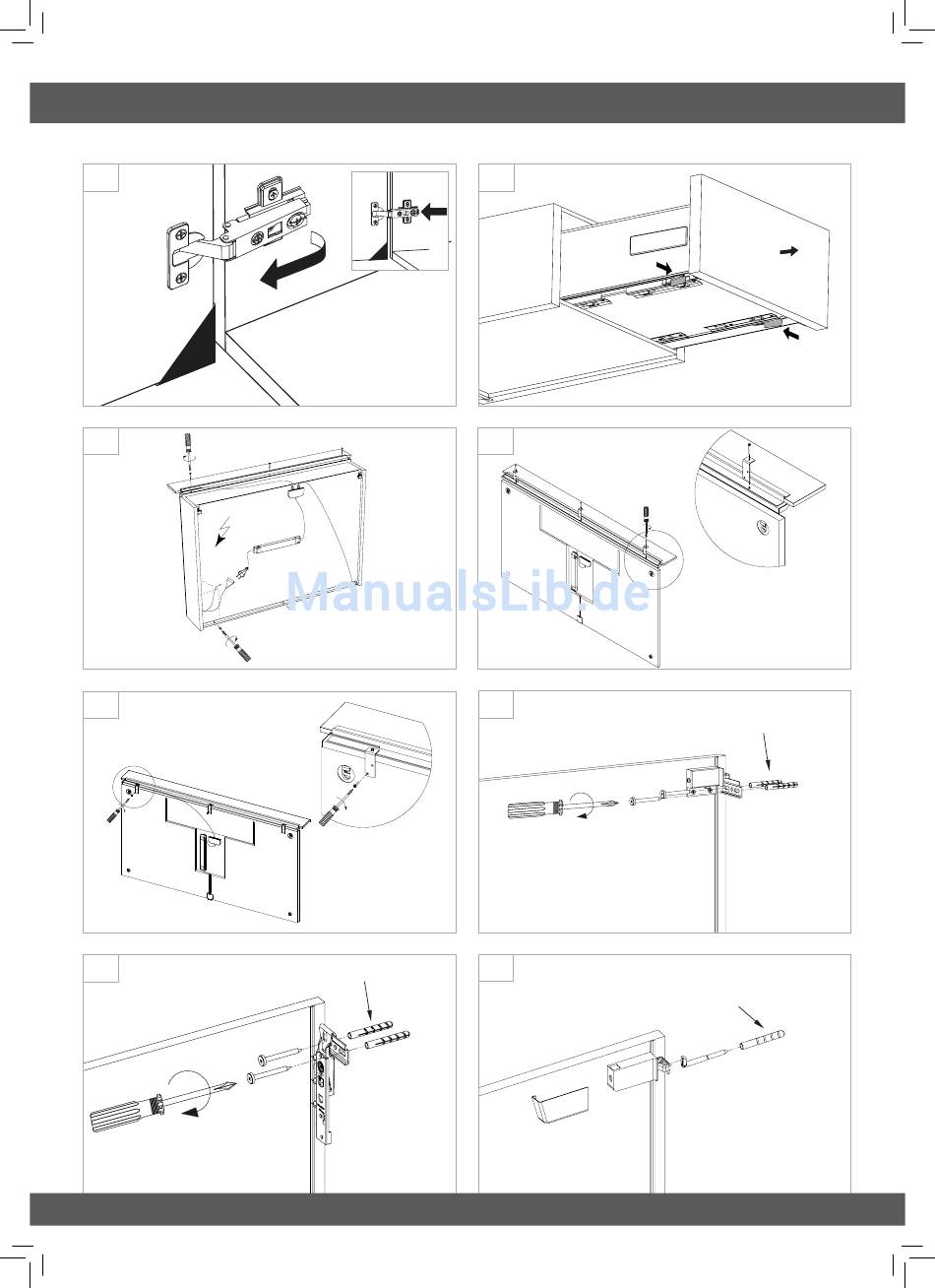 ManualsLib.de