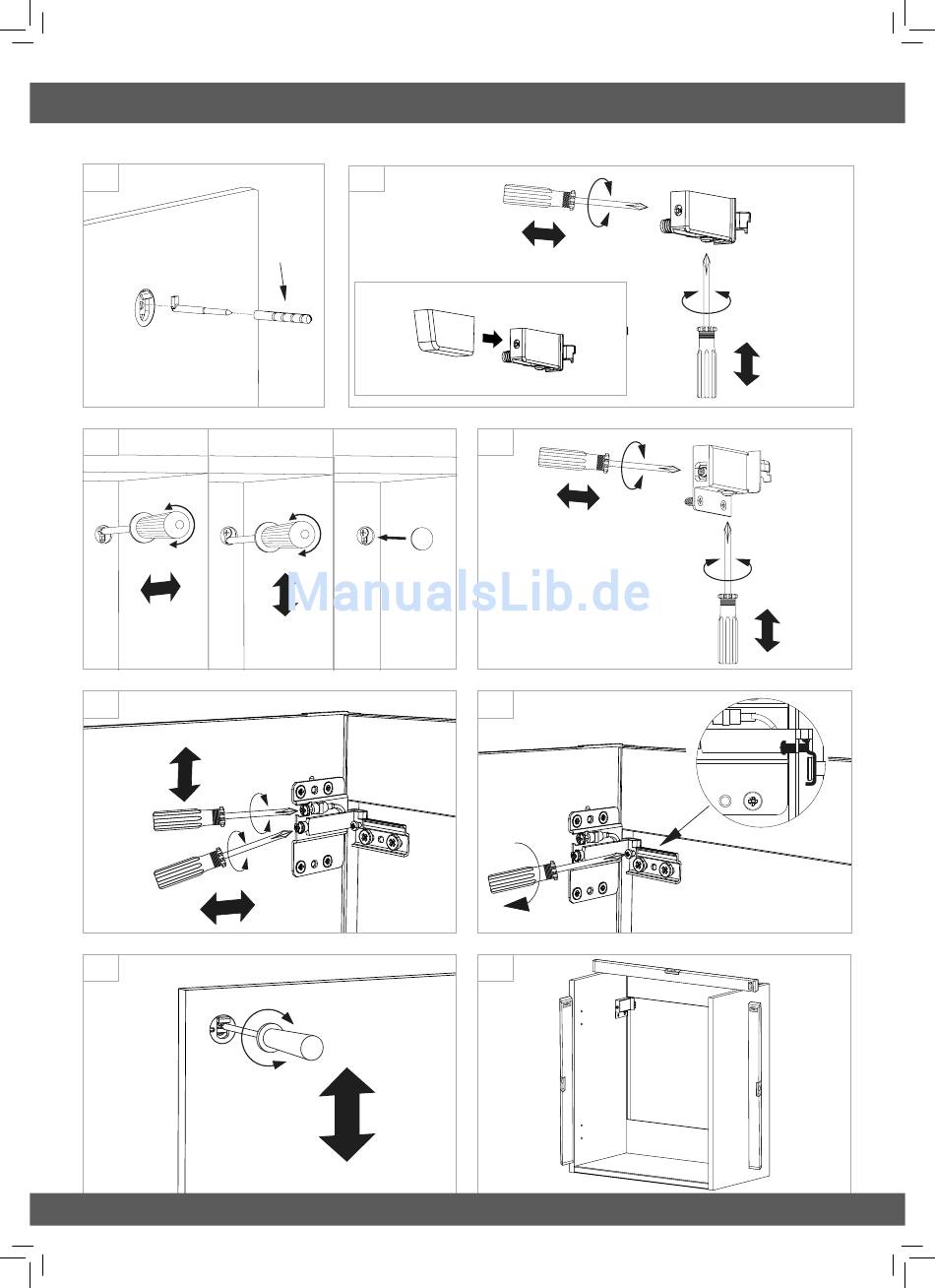 ManualsLib.de