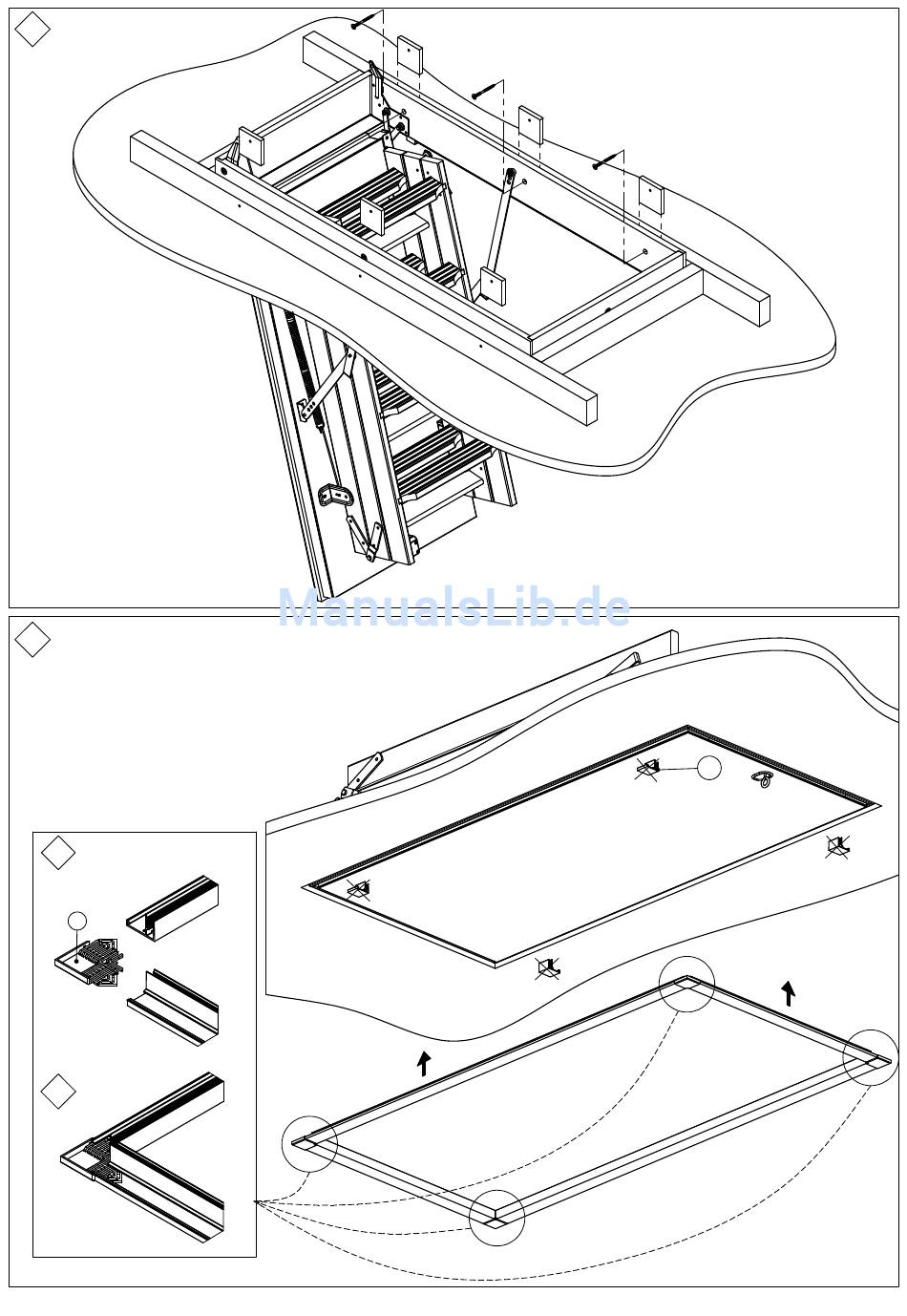 ManualsLib.de