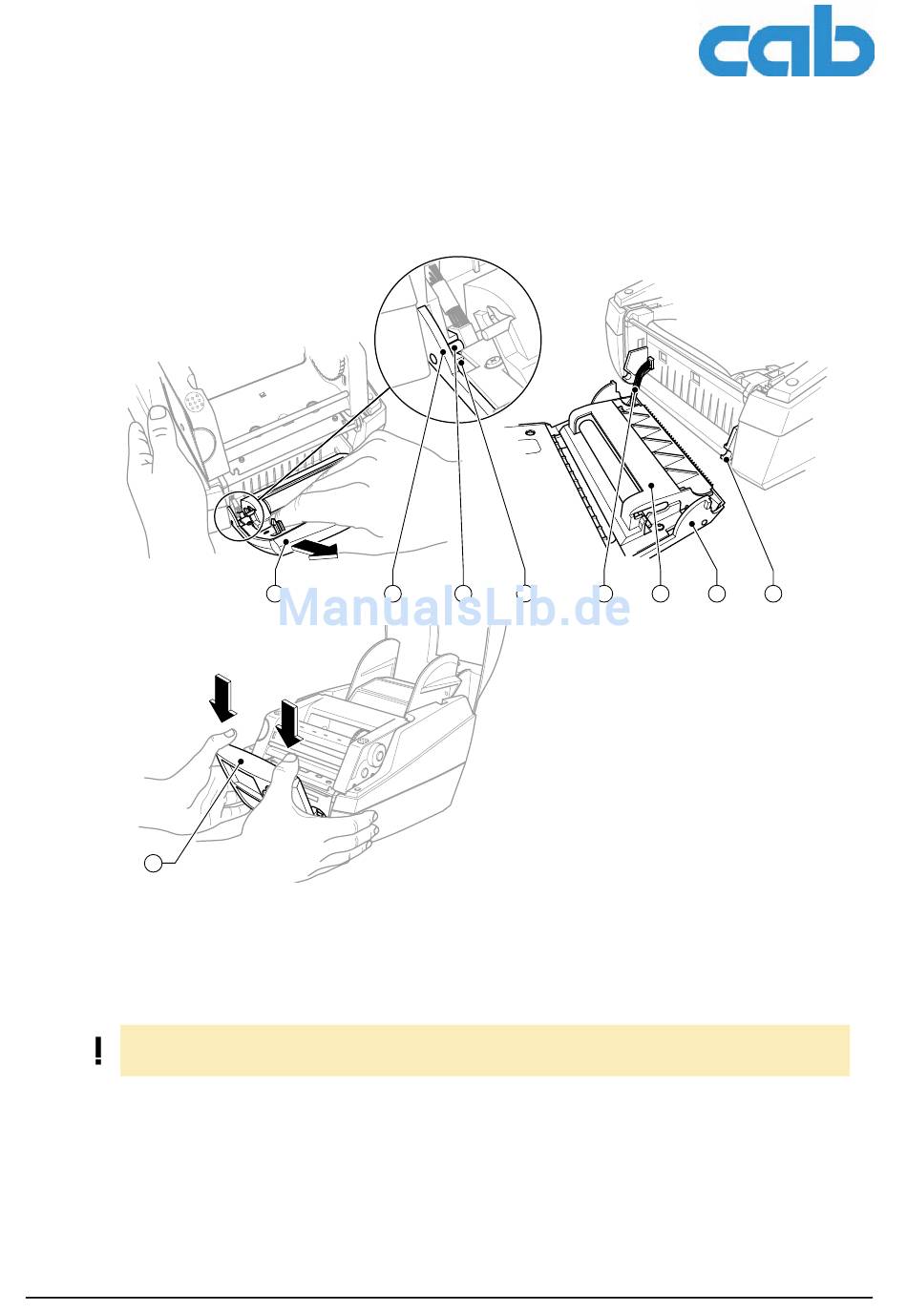 cab

ManualsLib.de

!