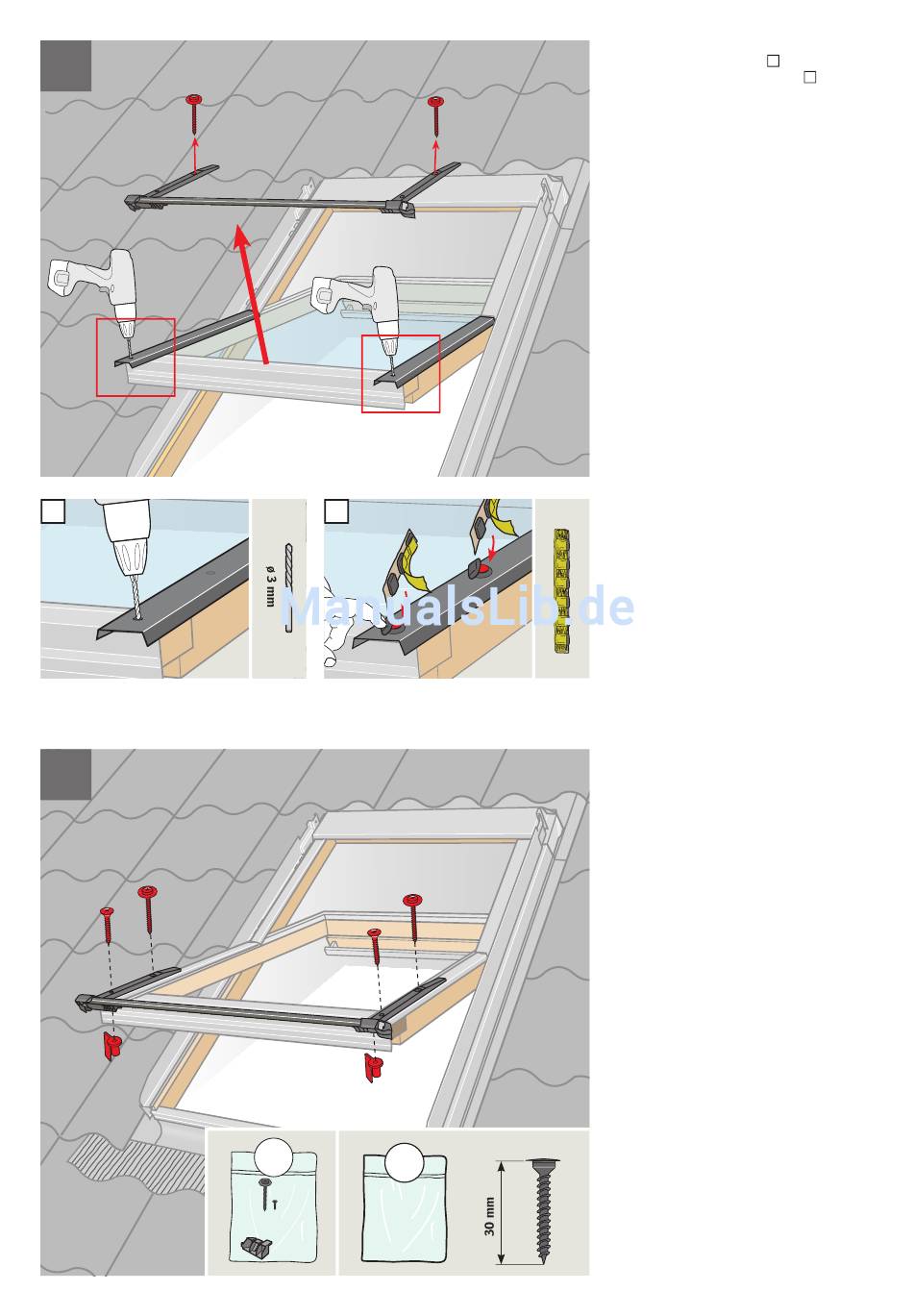 ø 3 mm

ManualsLib.de

30 mm