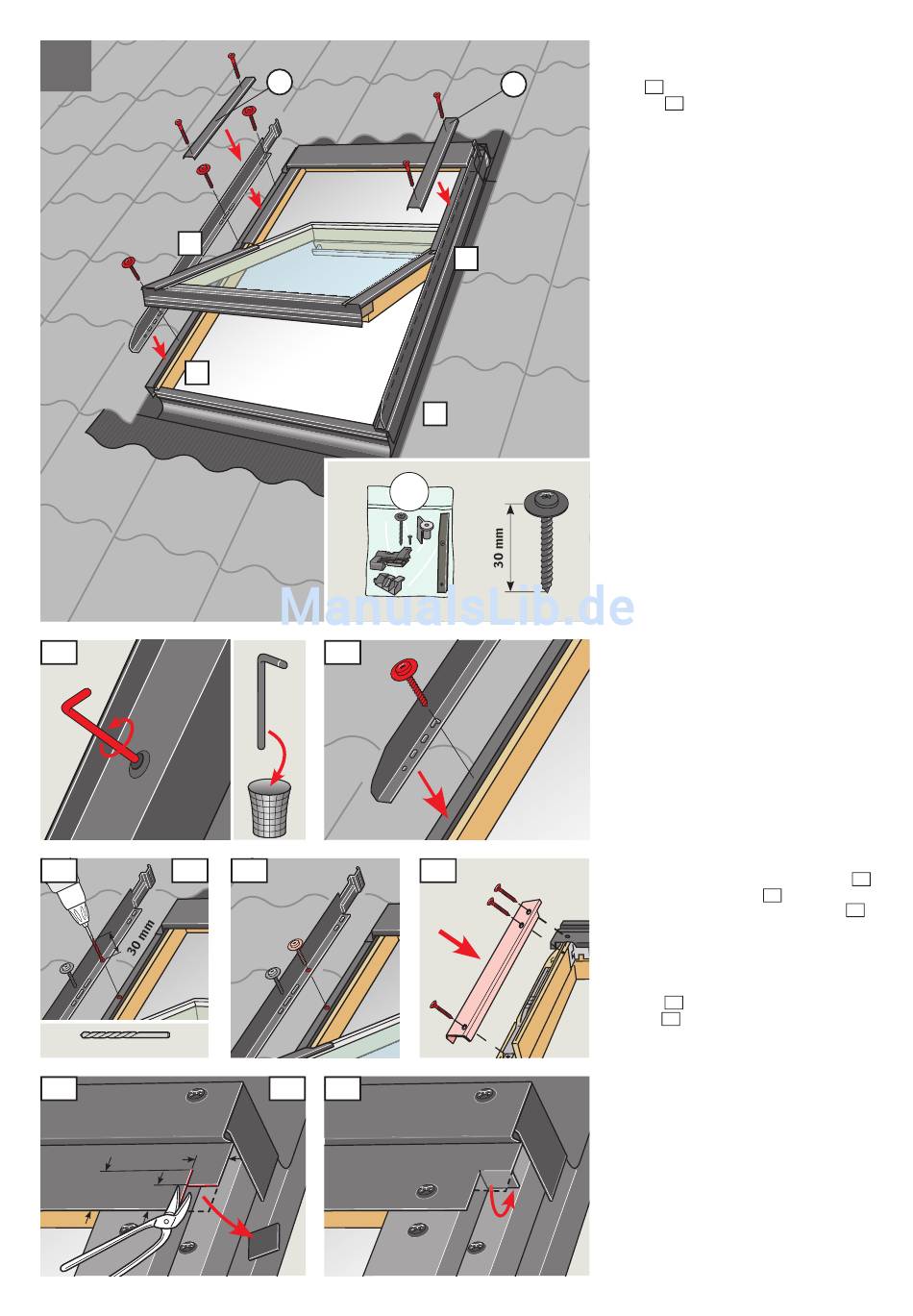 30 mm

ManualsLib.de

30 mm