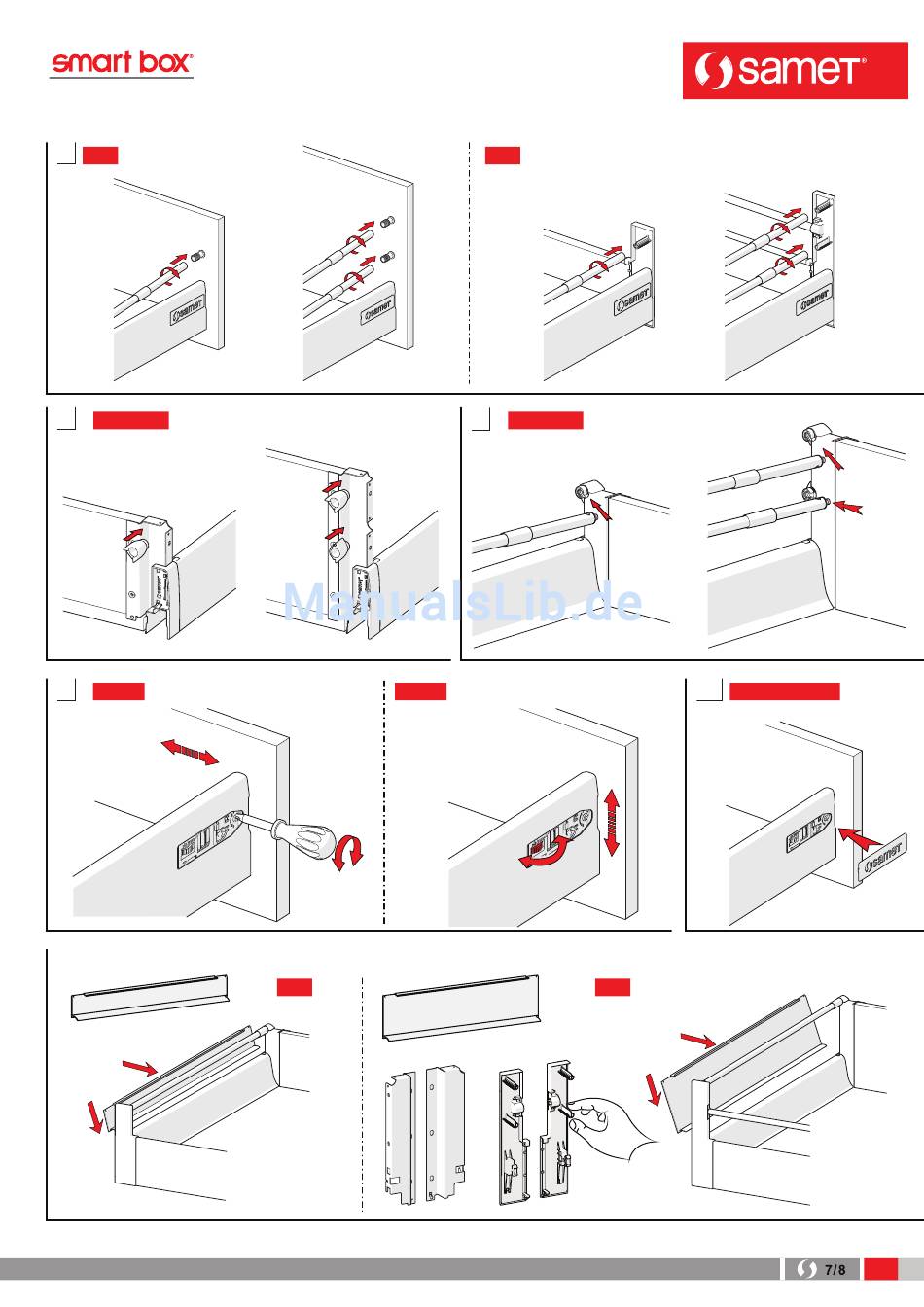 smart box®

samet®

samet

samet

samet

samet

ManualsLib.de

samet

7/8