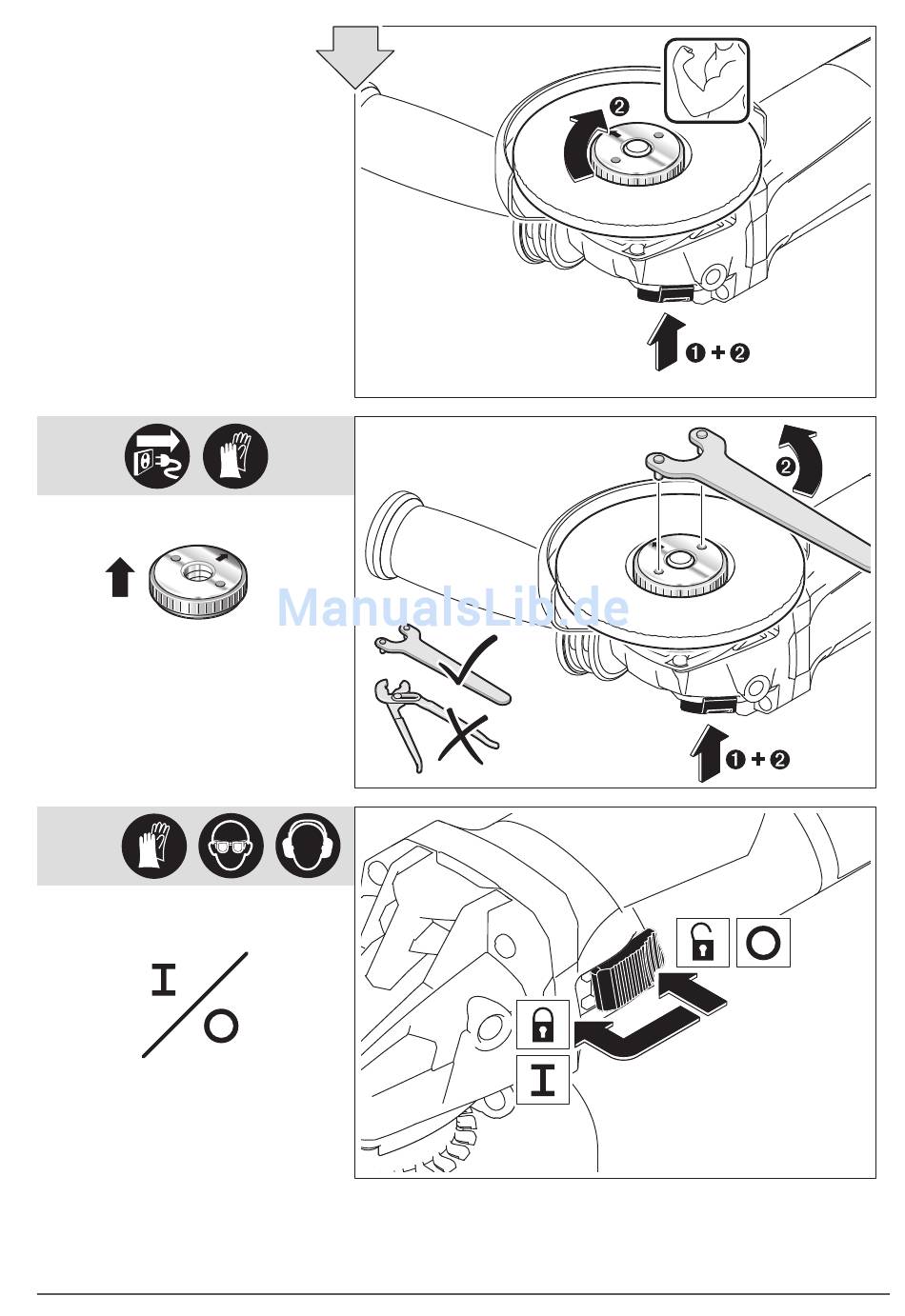 ❷

❶ + ❷

❷

ManualsLib.de

❶ + ❷

I
O

O

I