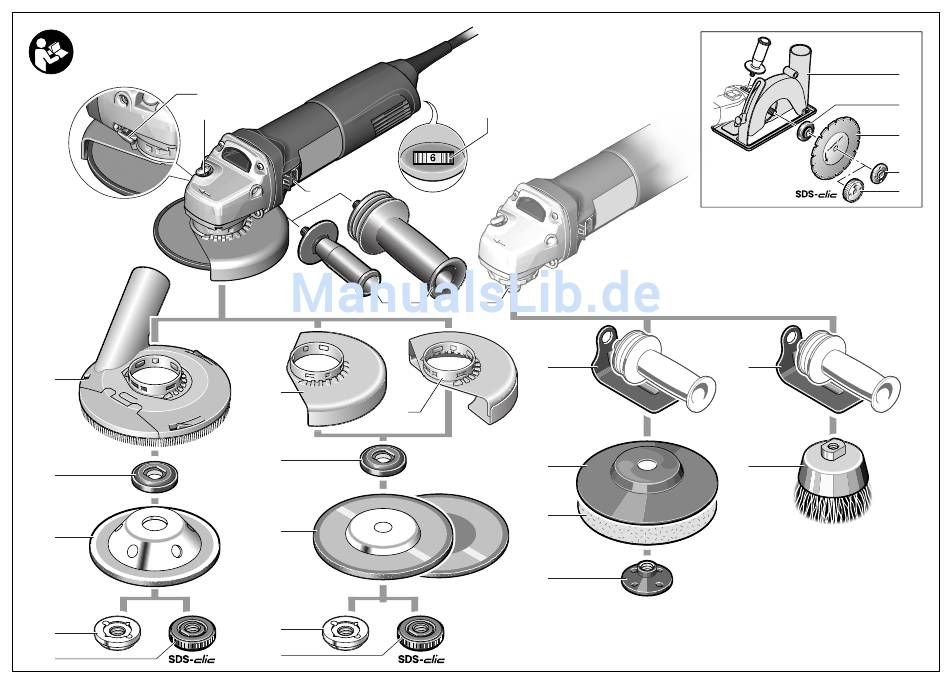 6

SDS-clic

ManualsLib.de

SDS-clic

SDS-clic