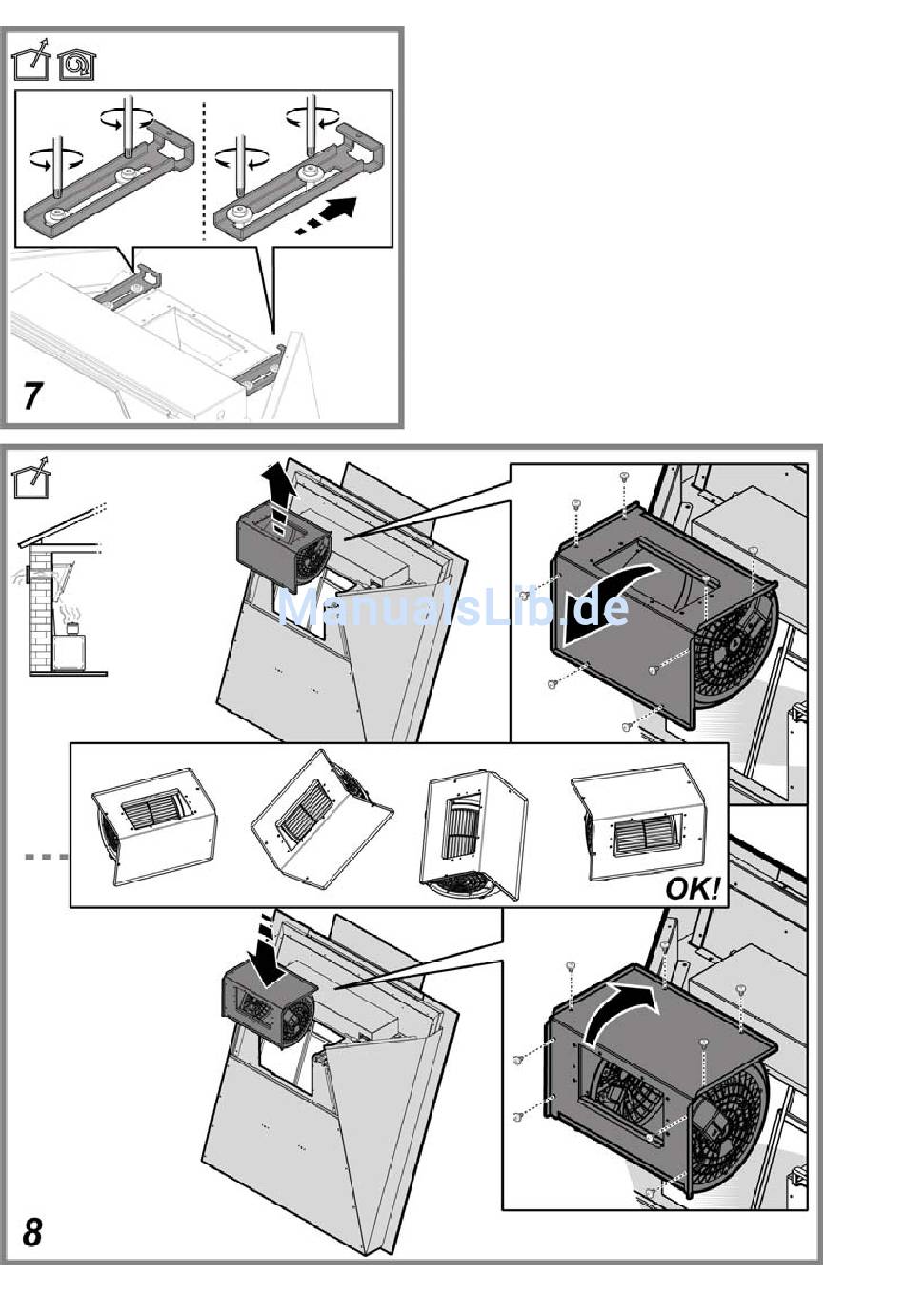 7

ManualsLib.de

OK!

8