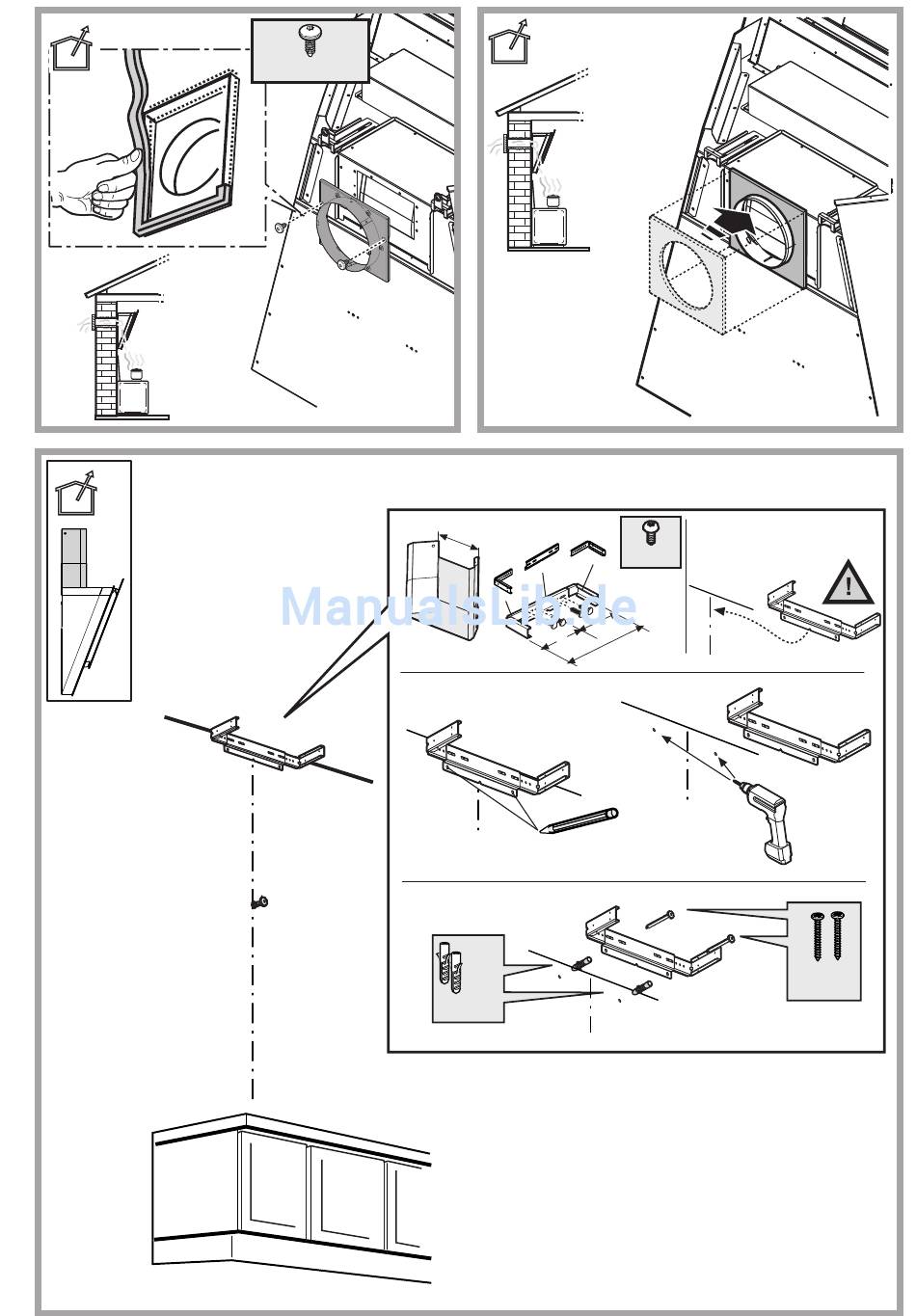 ManualsLib.de