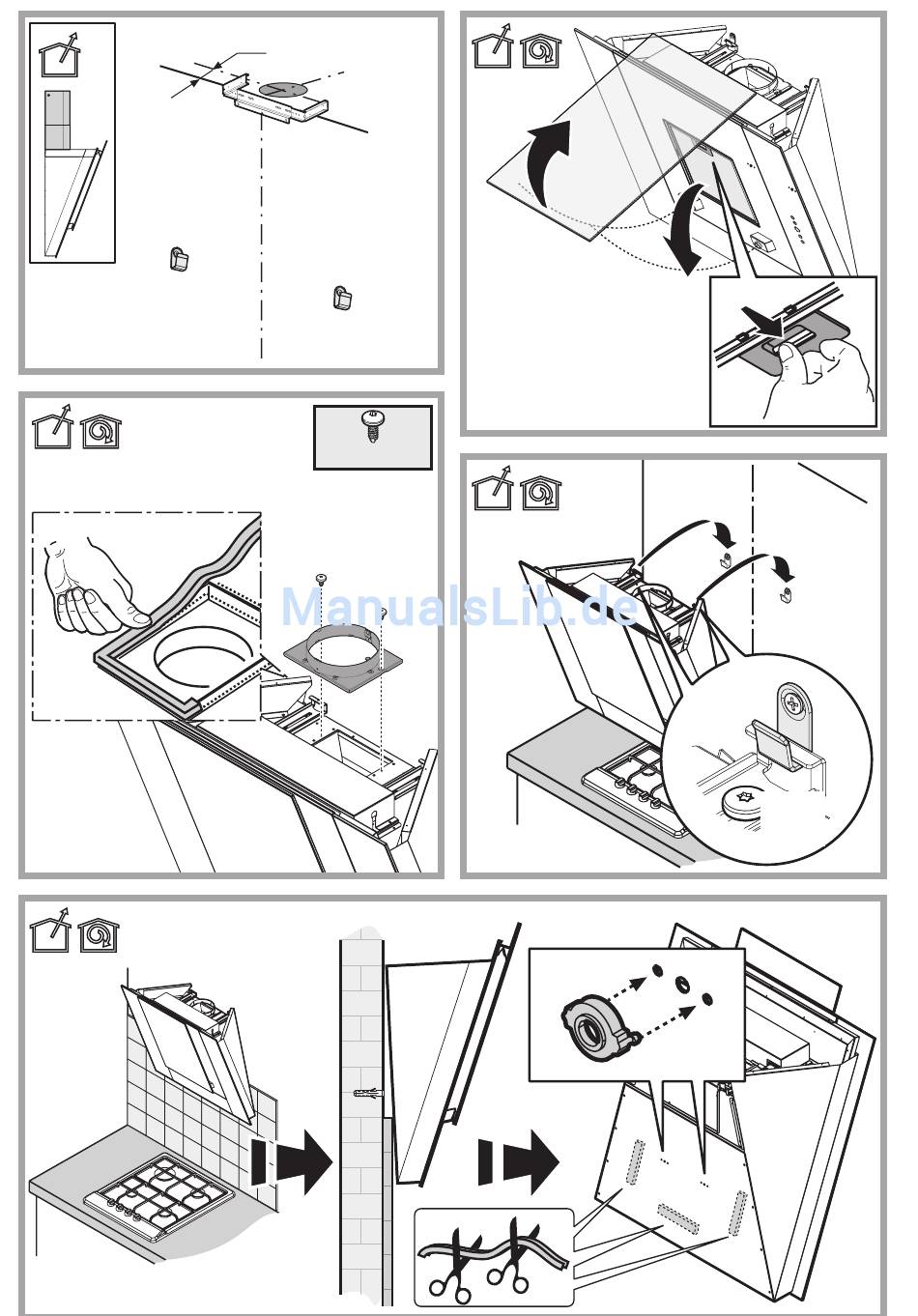 ManualsLib.de