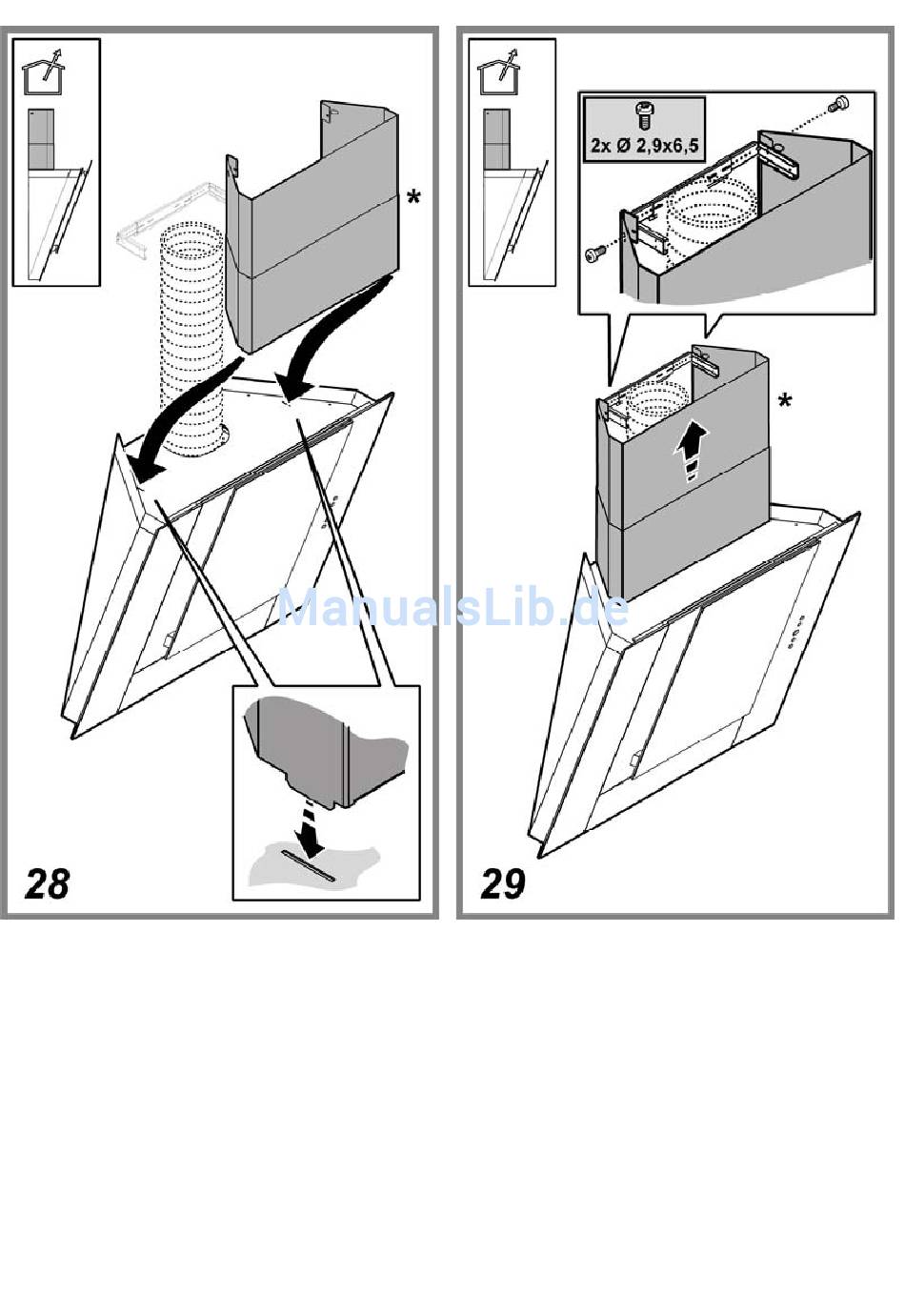 *

28

2x Ø 2,9x6,5

*

29

ManualsLib.de