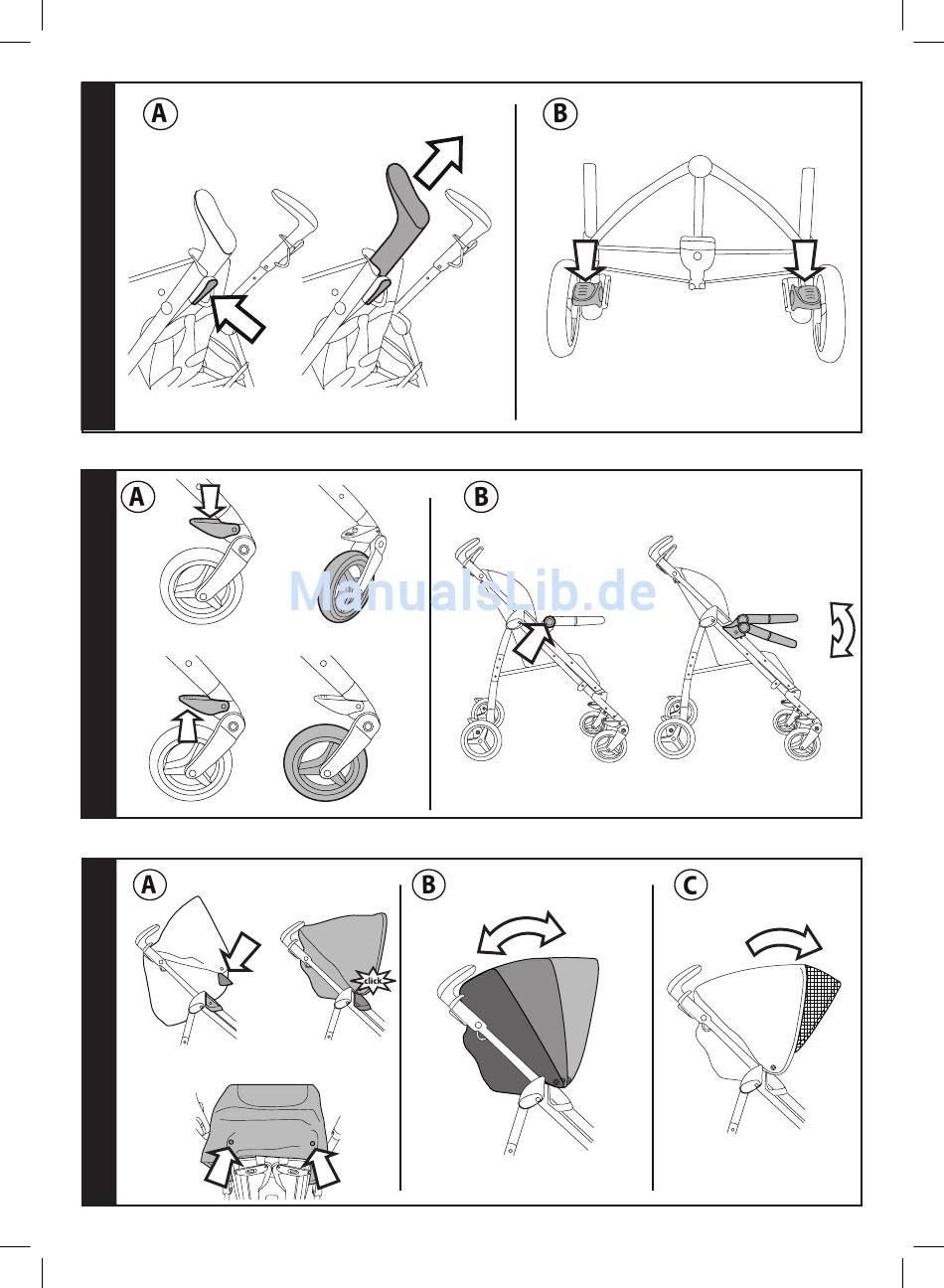 A

B

A

B

ManualsLib.de

A

click

B

C