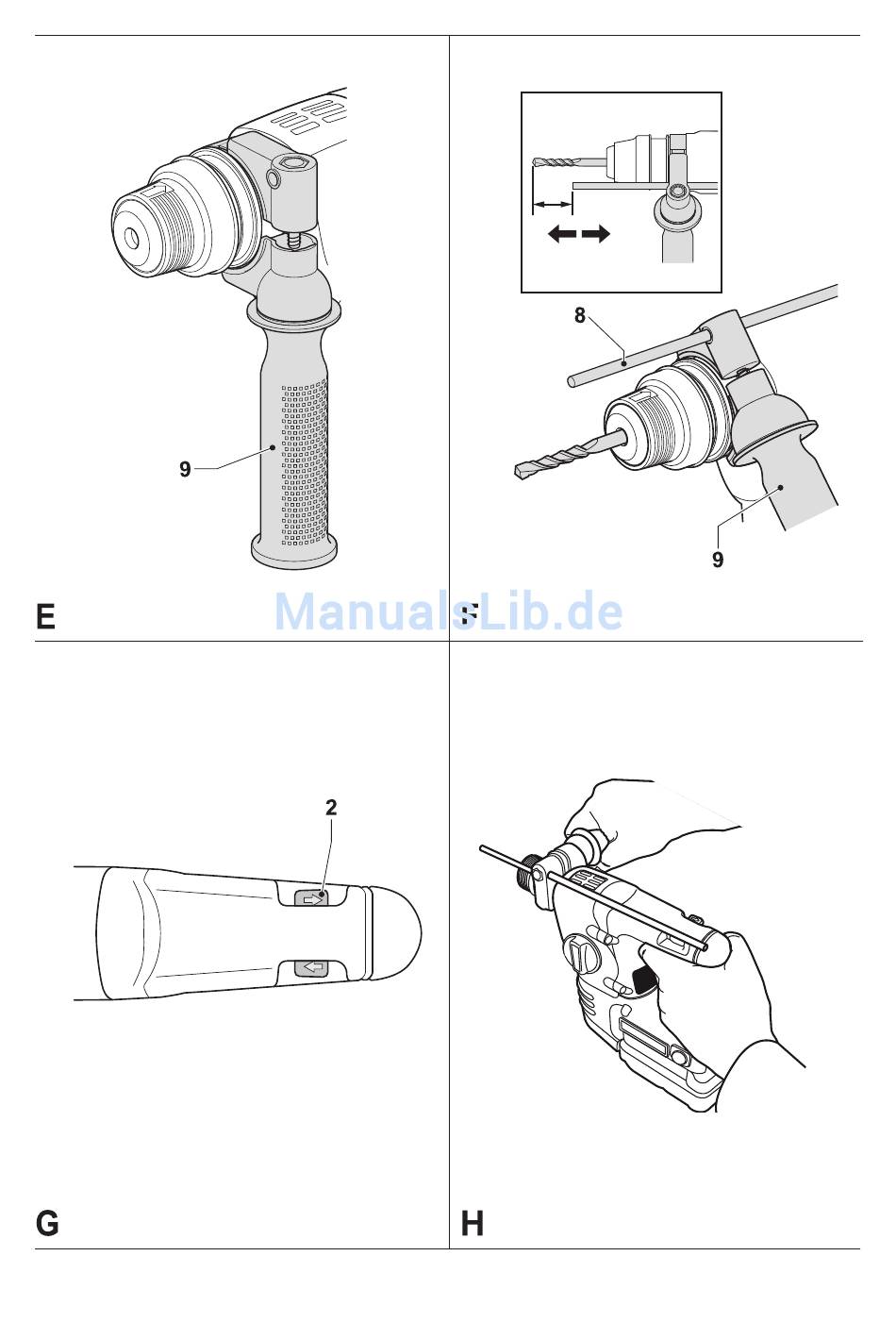 9

E

8

9

F

ManualsLib.de

2

G

H