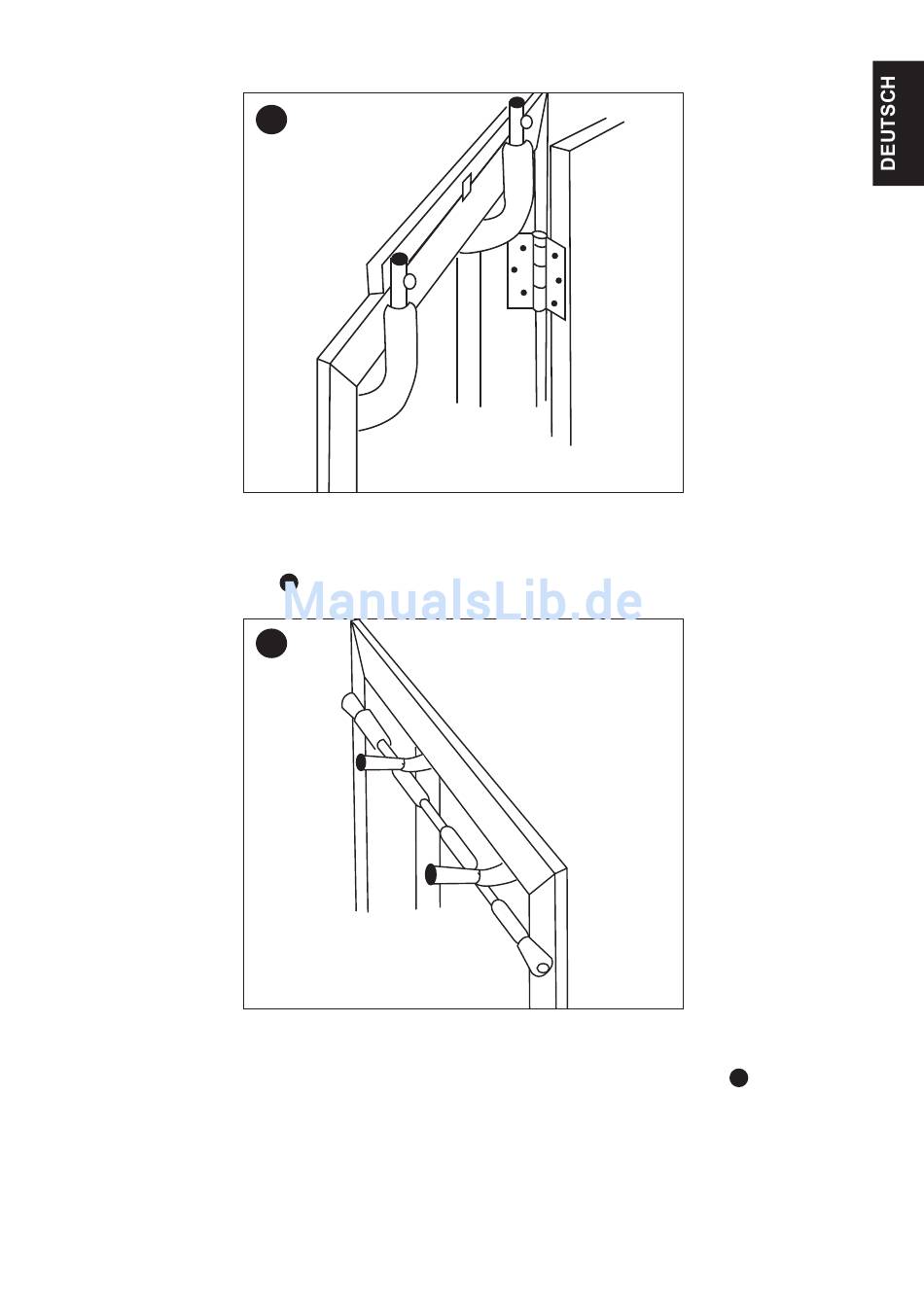 DEUTSCH

ManualsLib.de