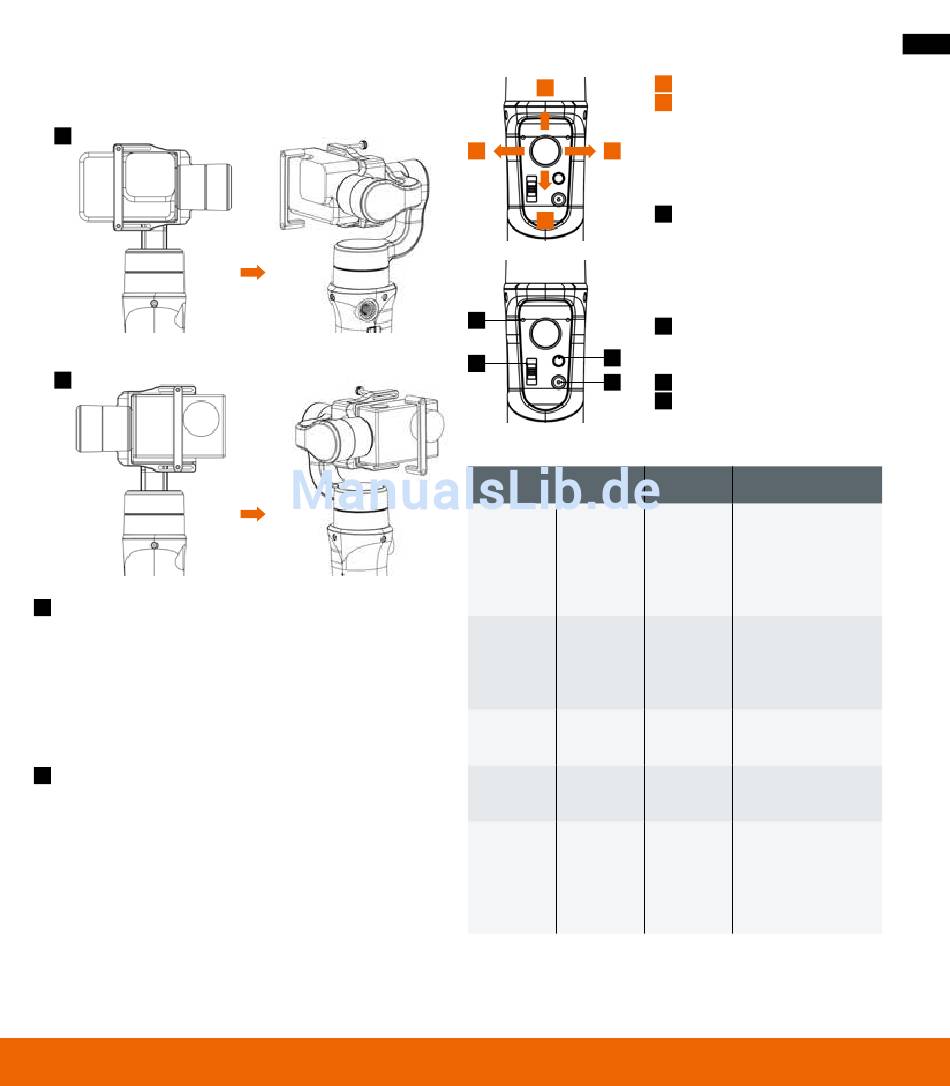 ManualsLib.de