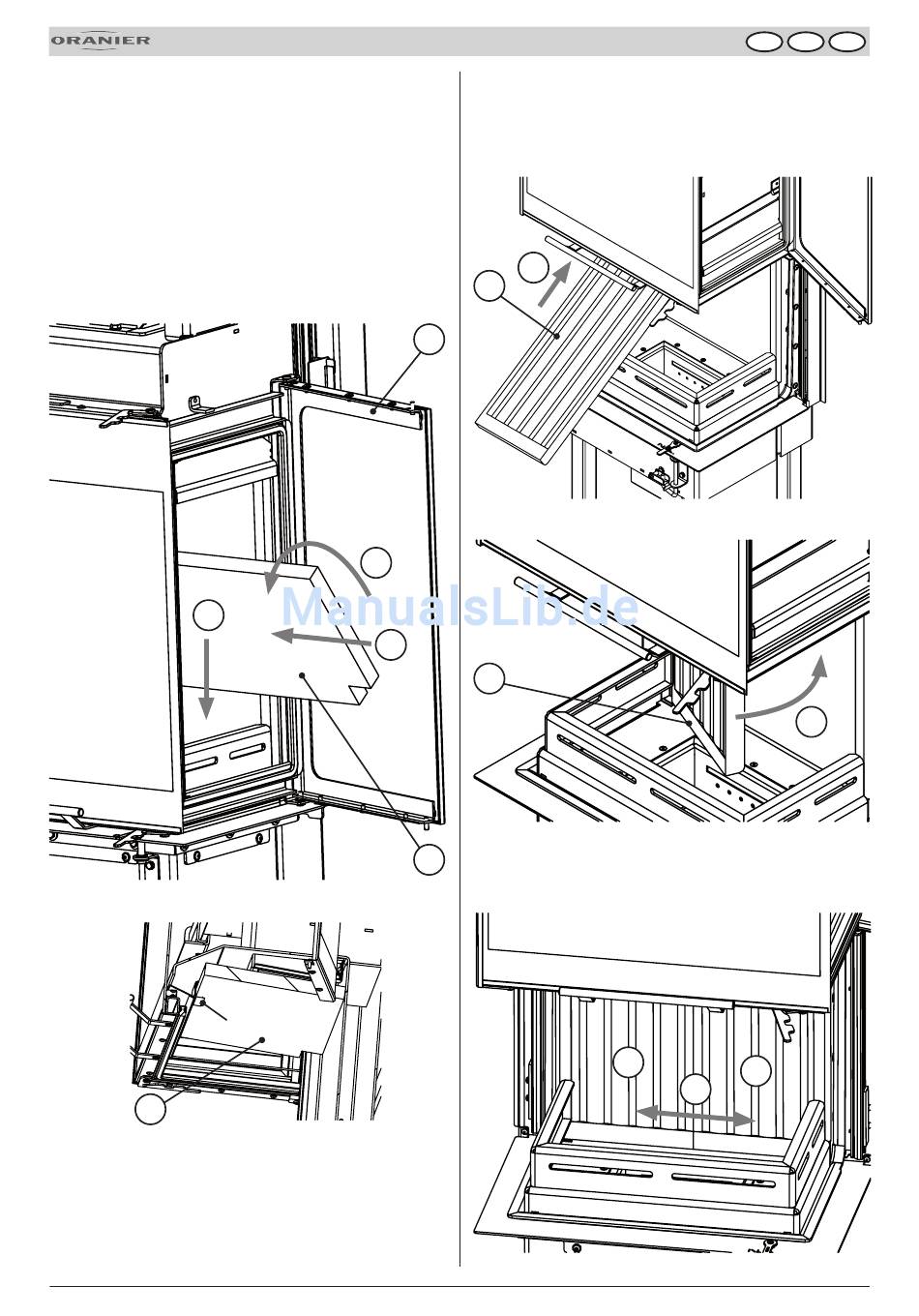 ORANIER

ManualsLib.de