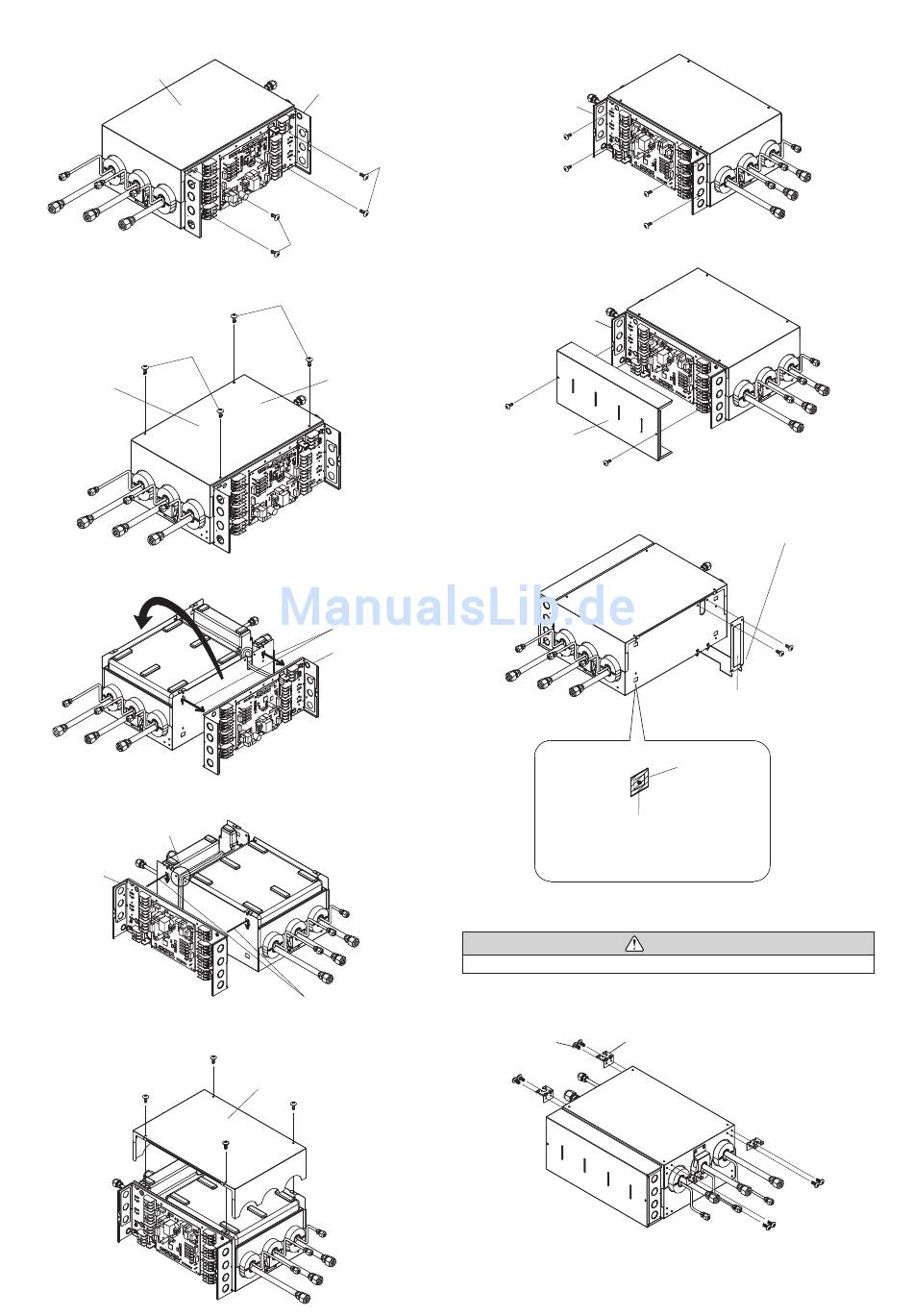 ManualsLib.de