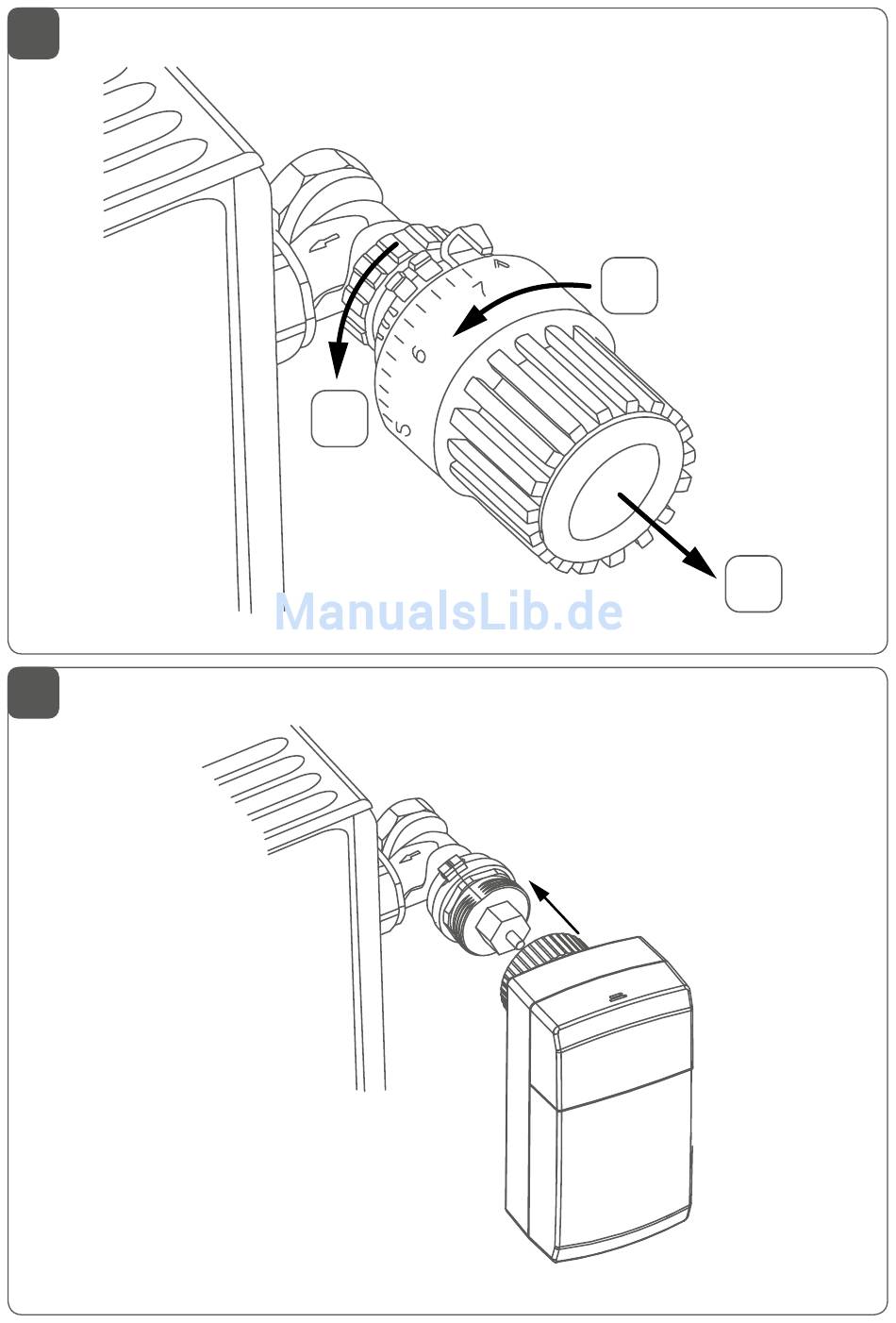 7
6
5
ManualsLib.de