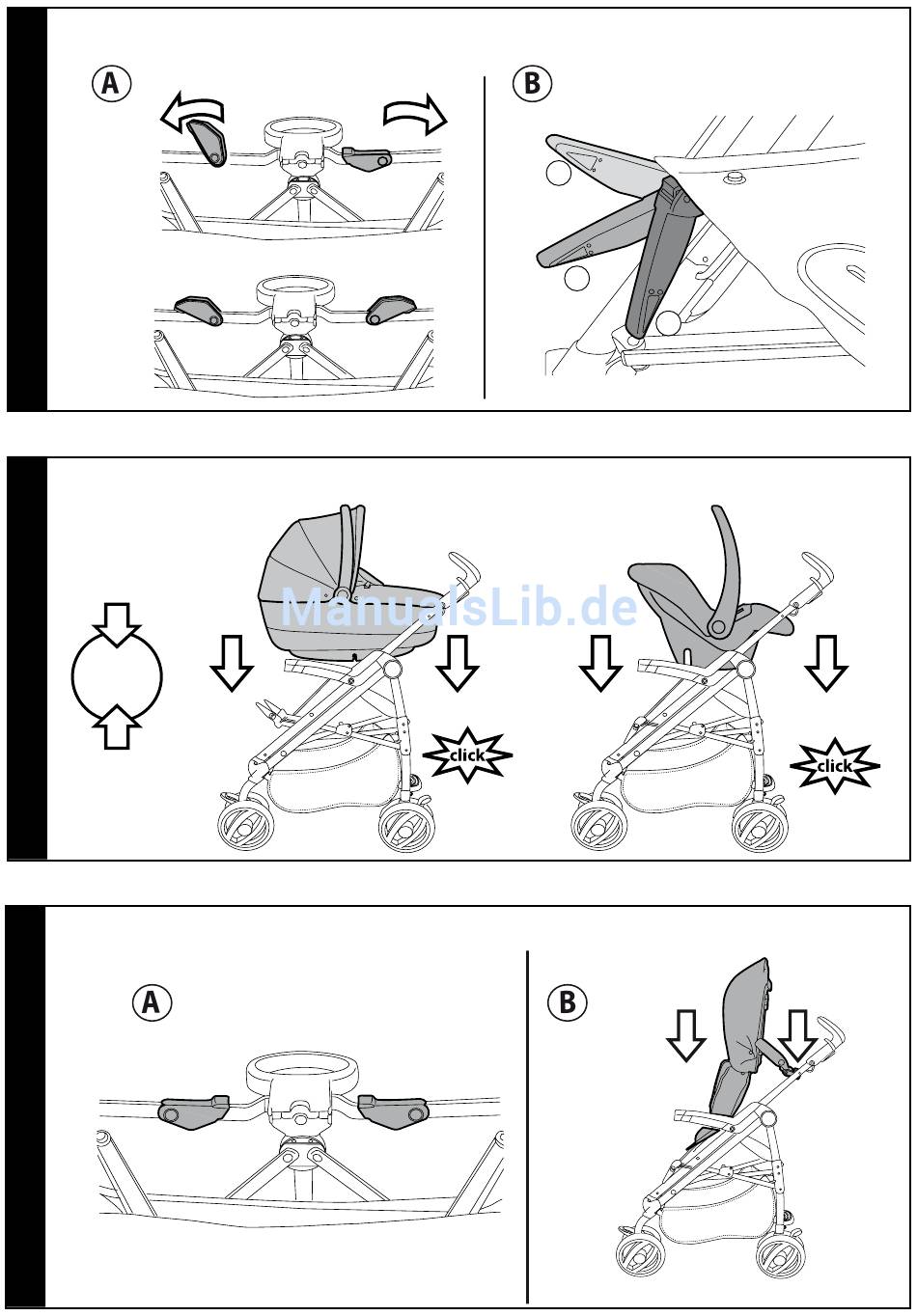 A

B

ManualsLib.de

click

click

A

B