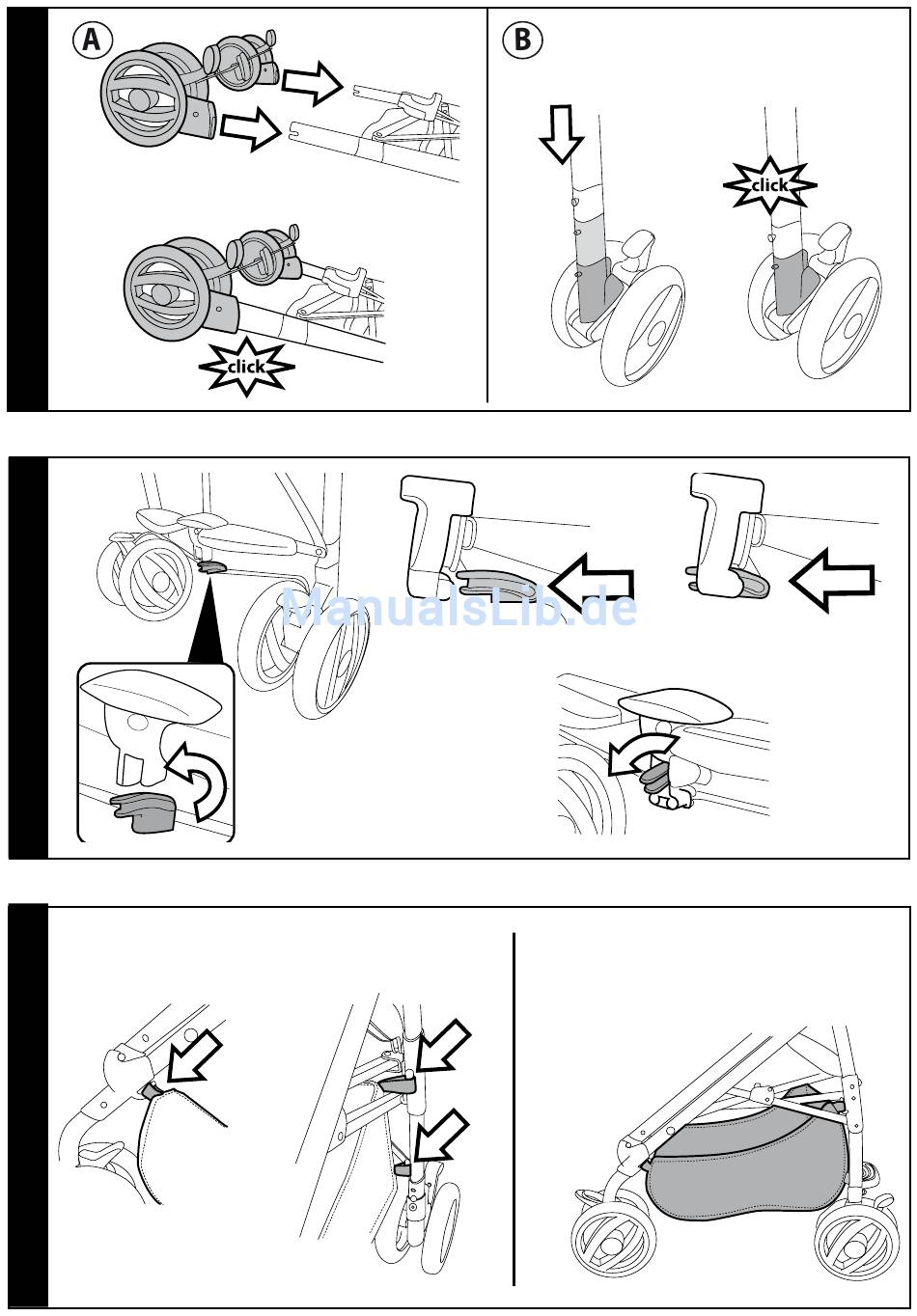 A

click

B

click

ManualsLib.de