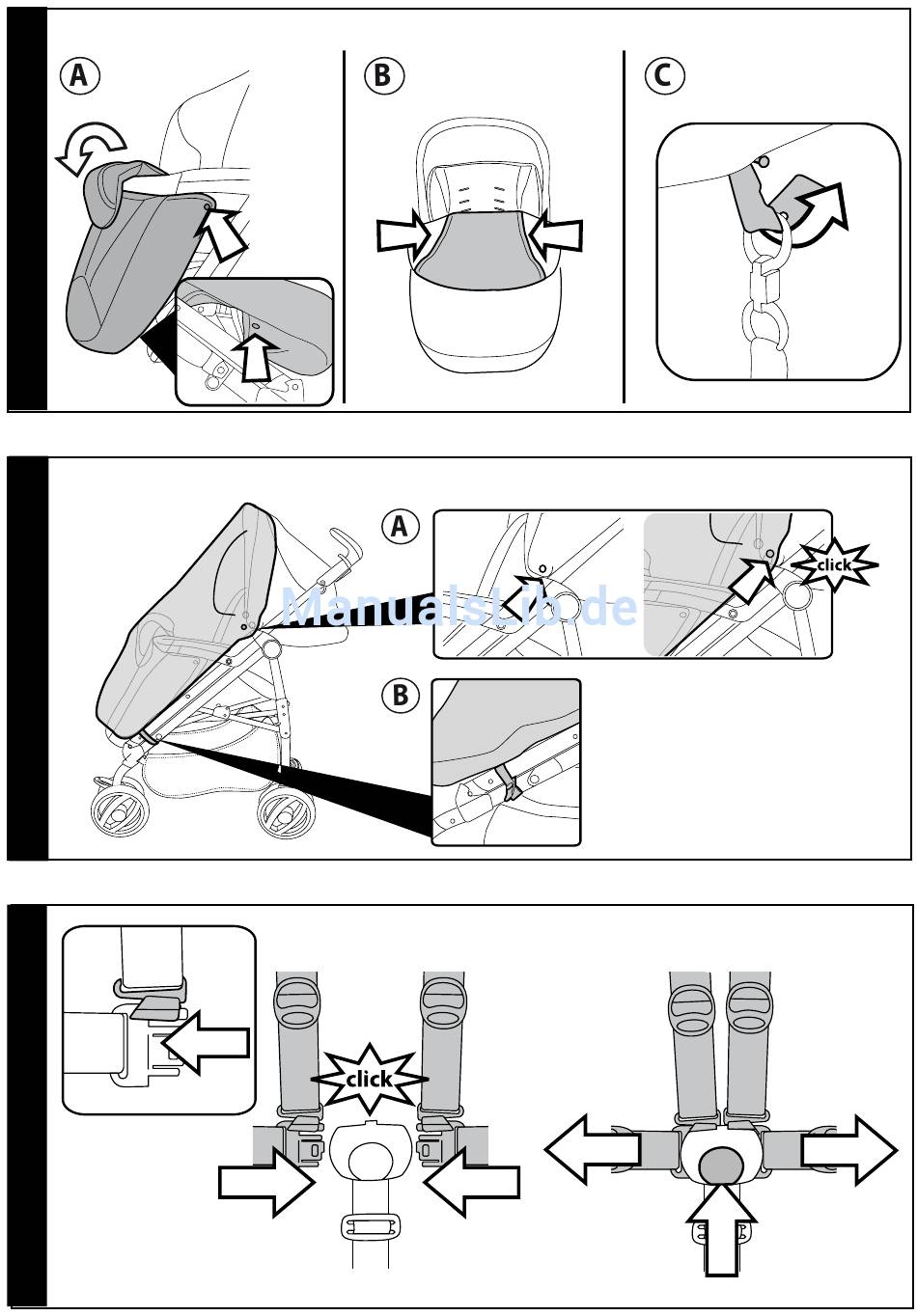 A
B
C

A
click
ManualsLib.de
B

click