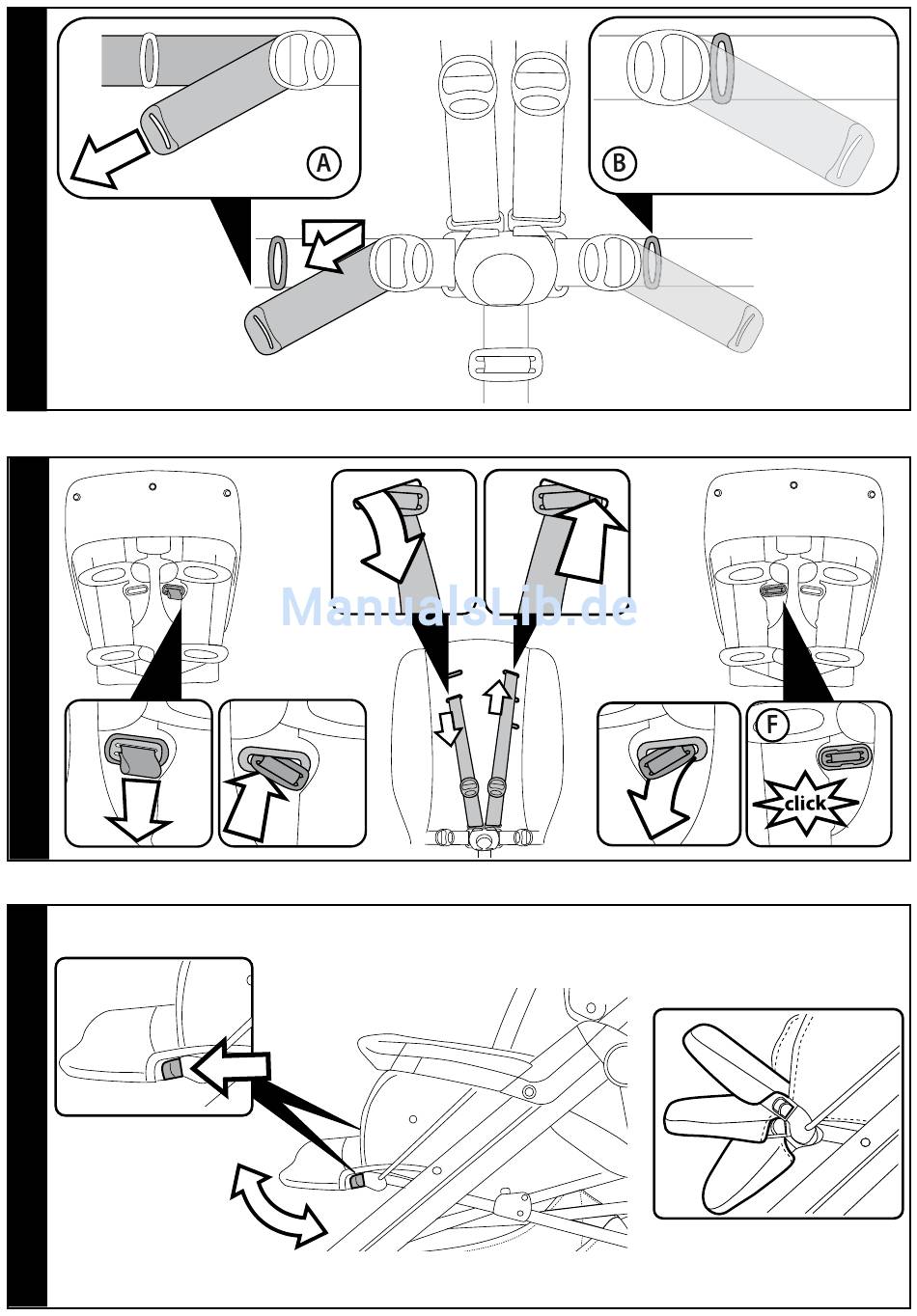 A

B

ManualsLib.de

F

click