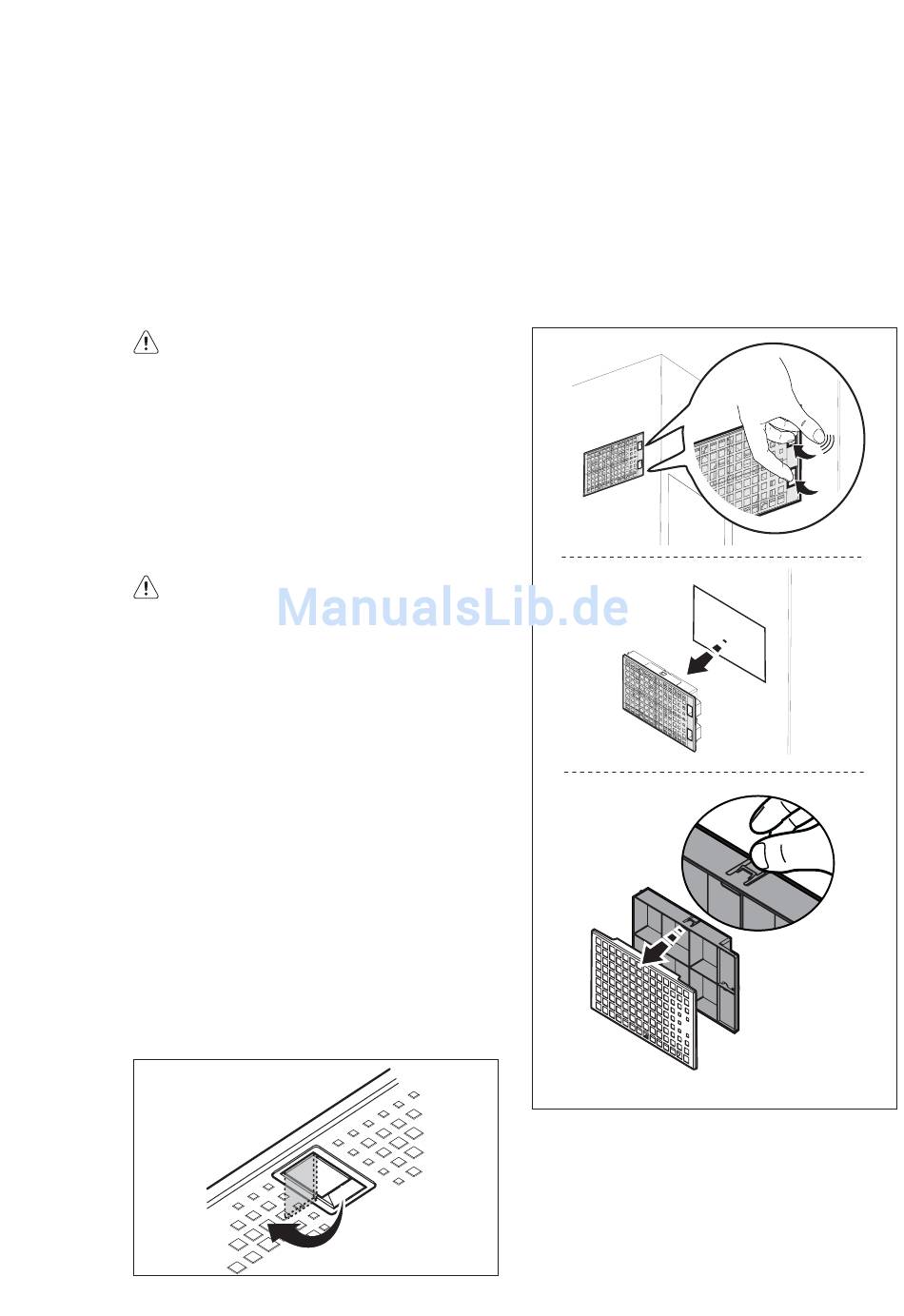 ManualsLib.de