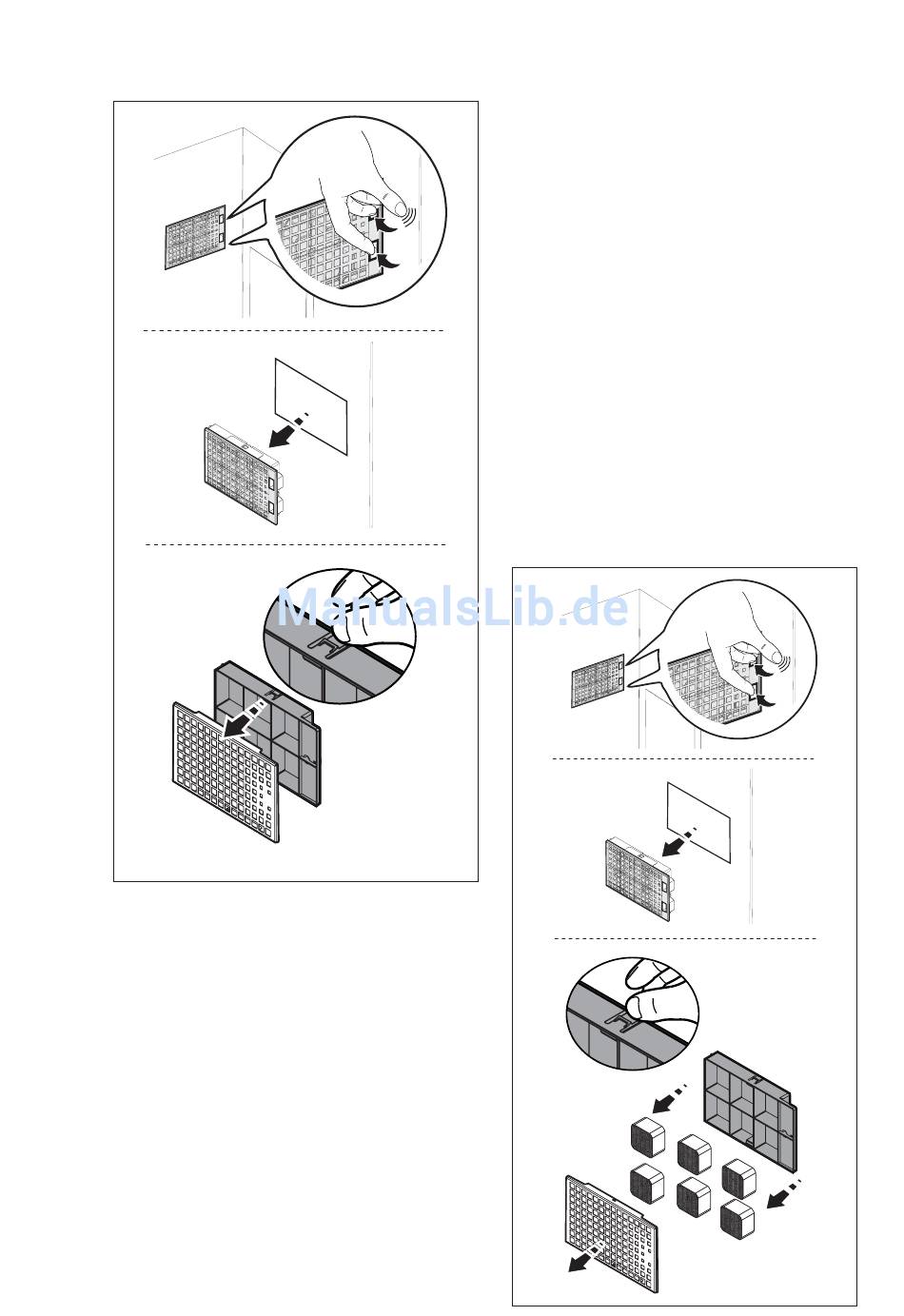 ManualsLib.de