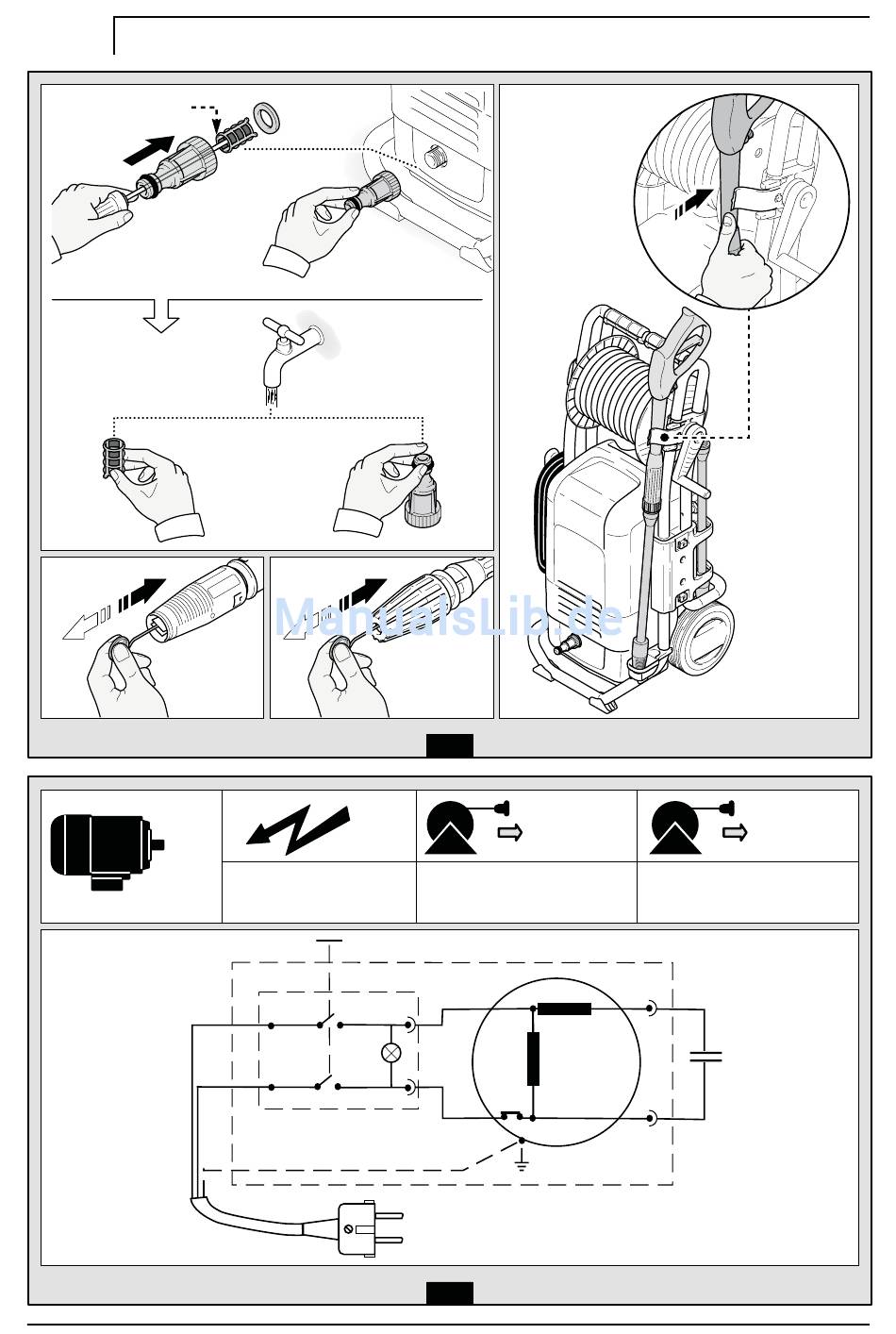 ManualsLib.de