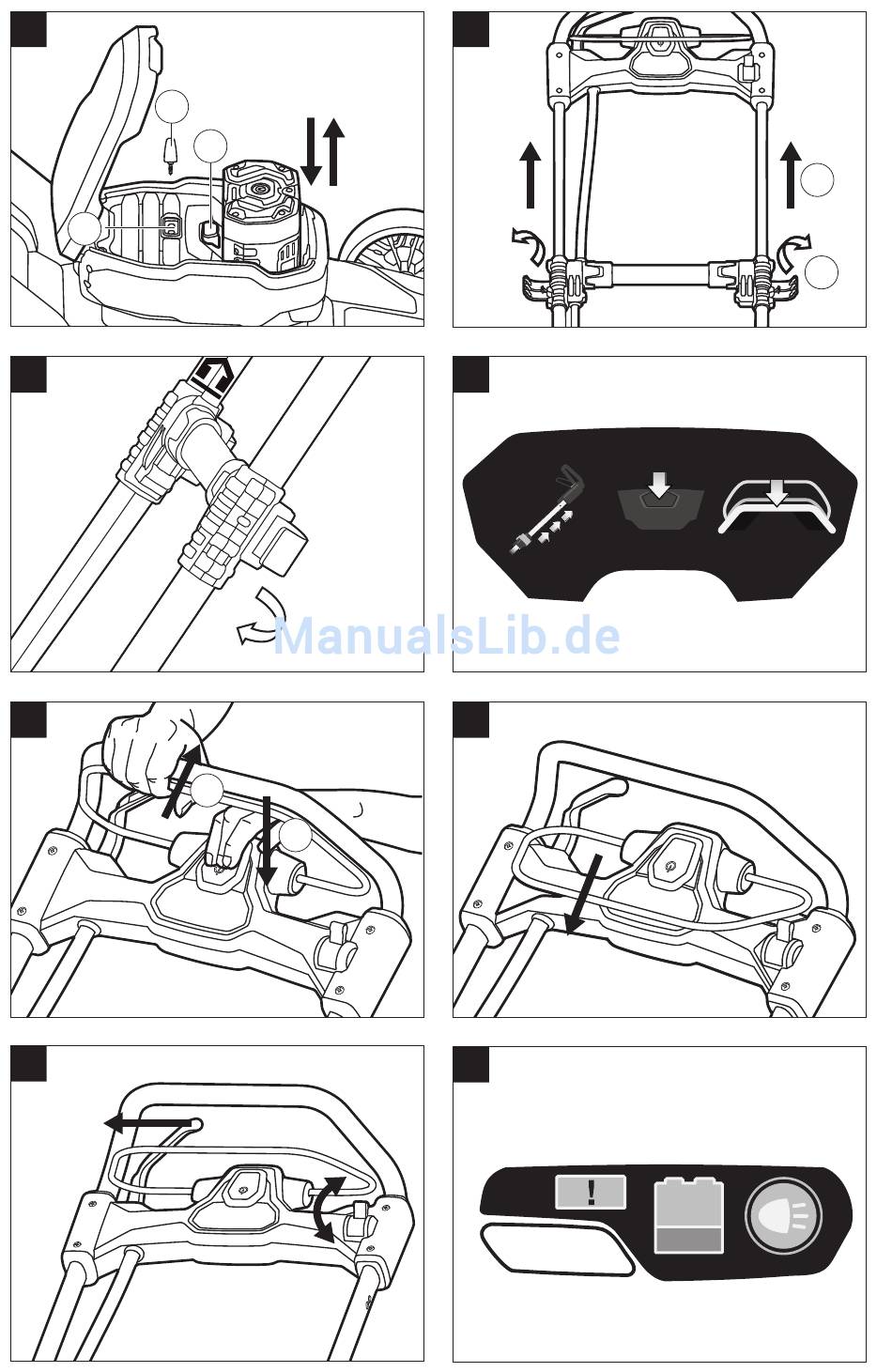 ManualsLib.de

!