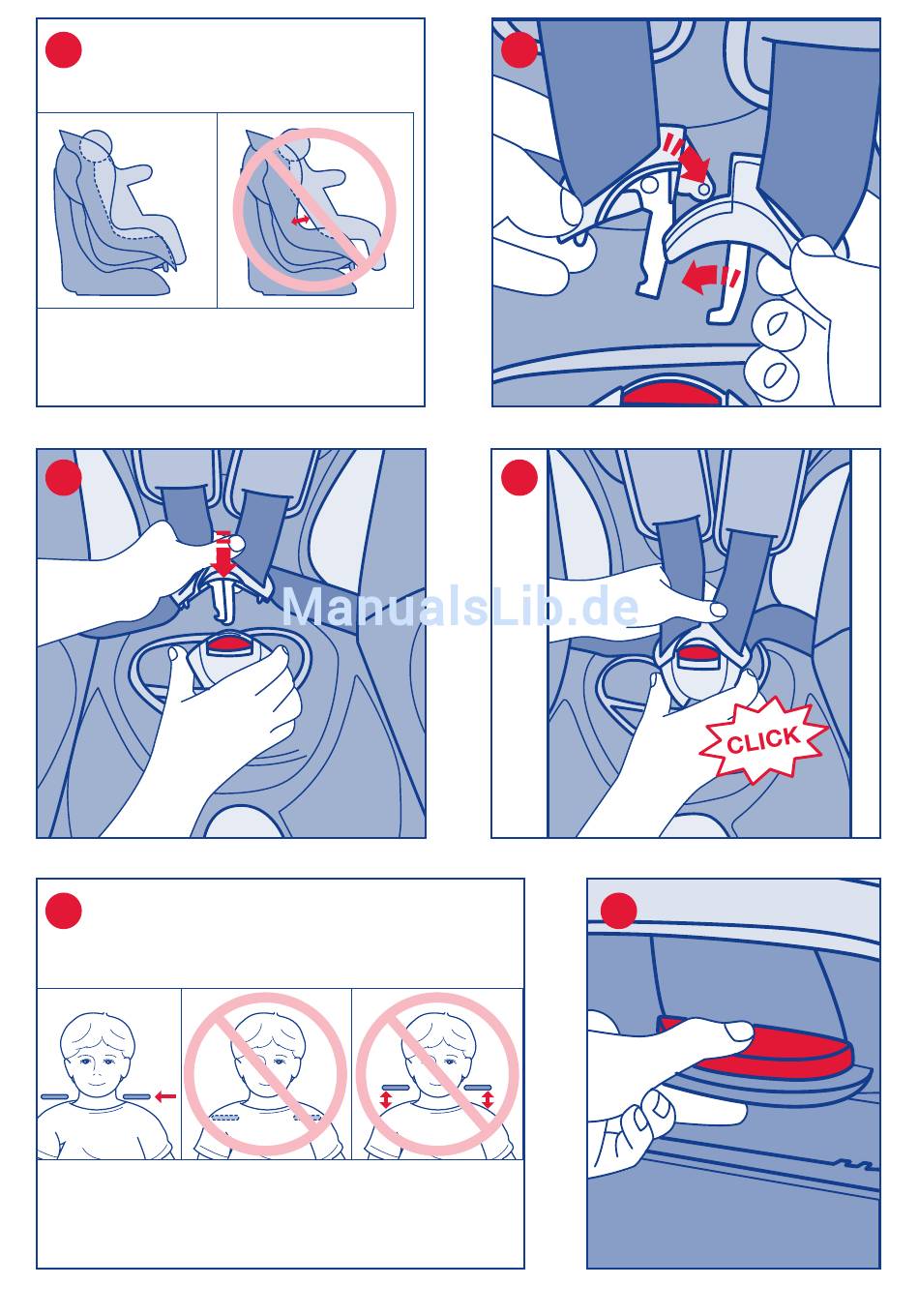 ManualsLib.de

CLICK