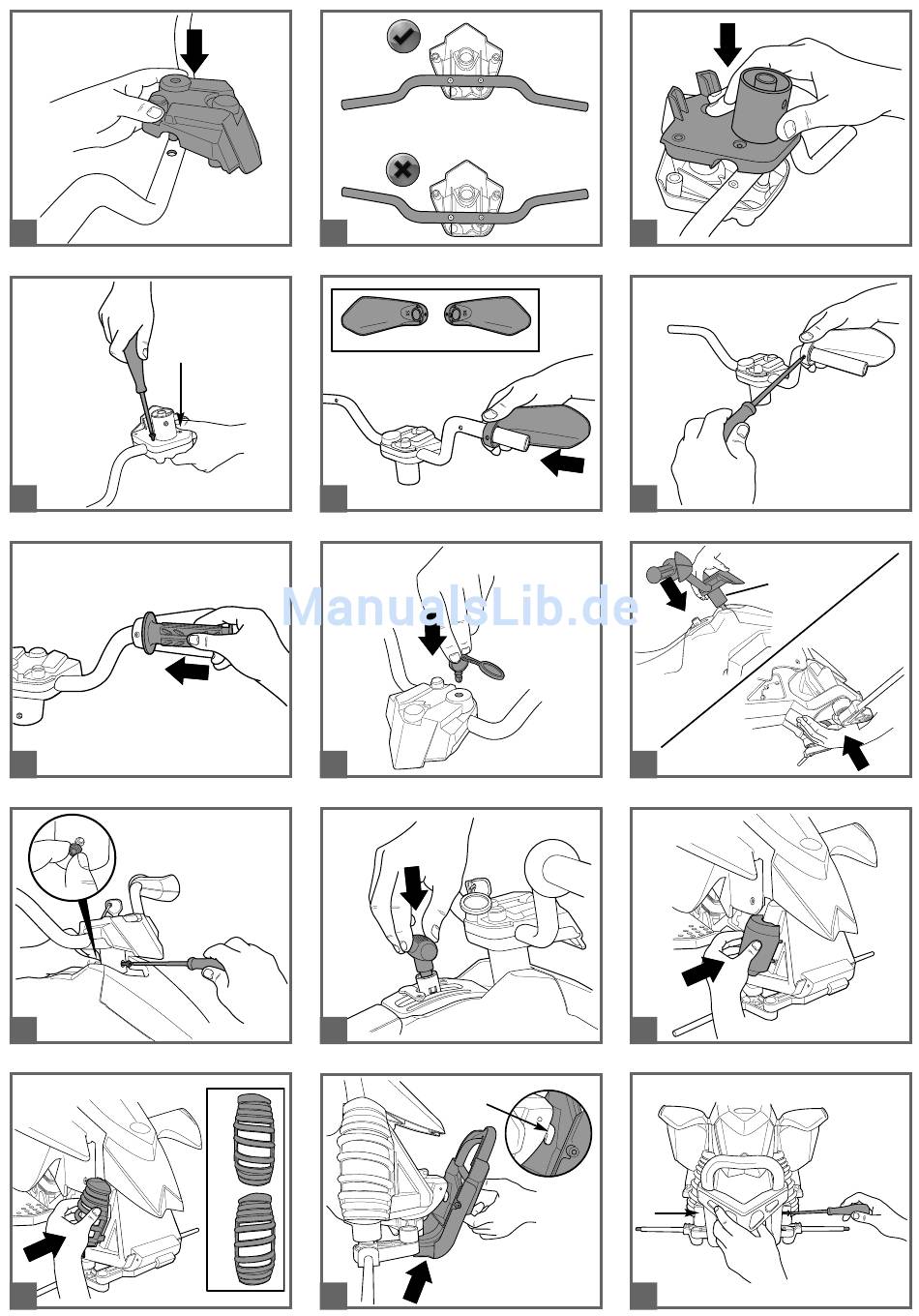 ManualsLib.de