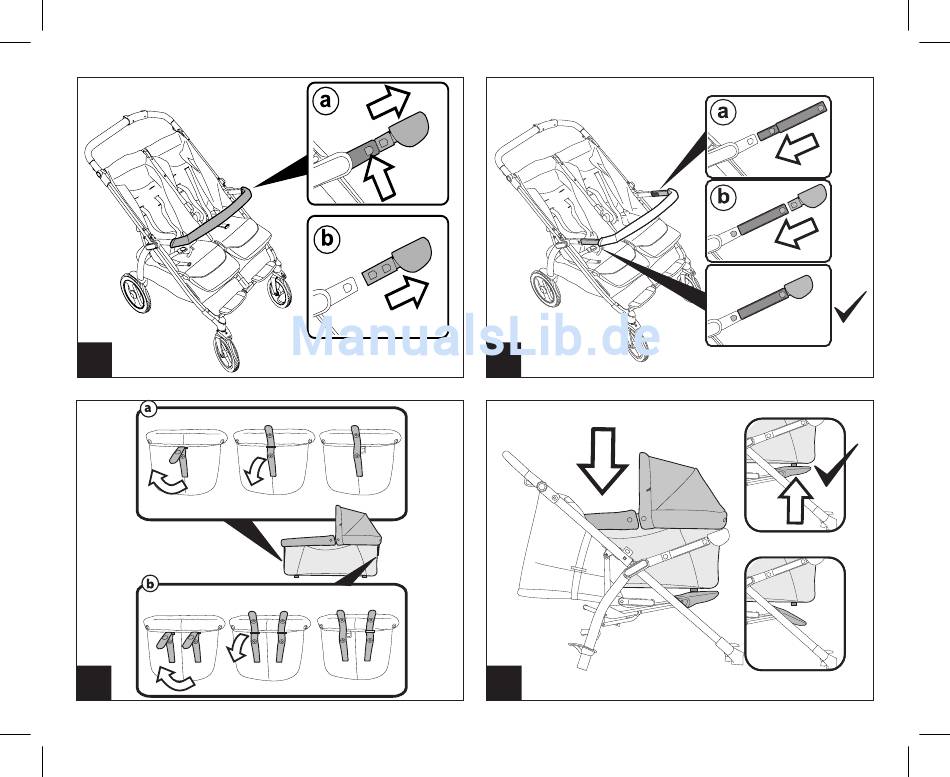 a

b

a

b

ManualsLib.de

a

b