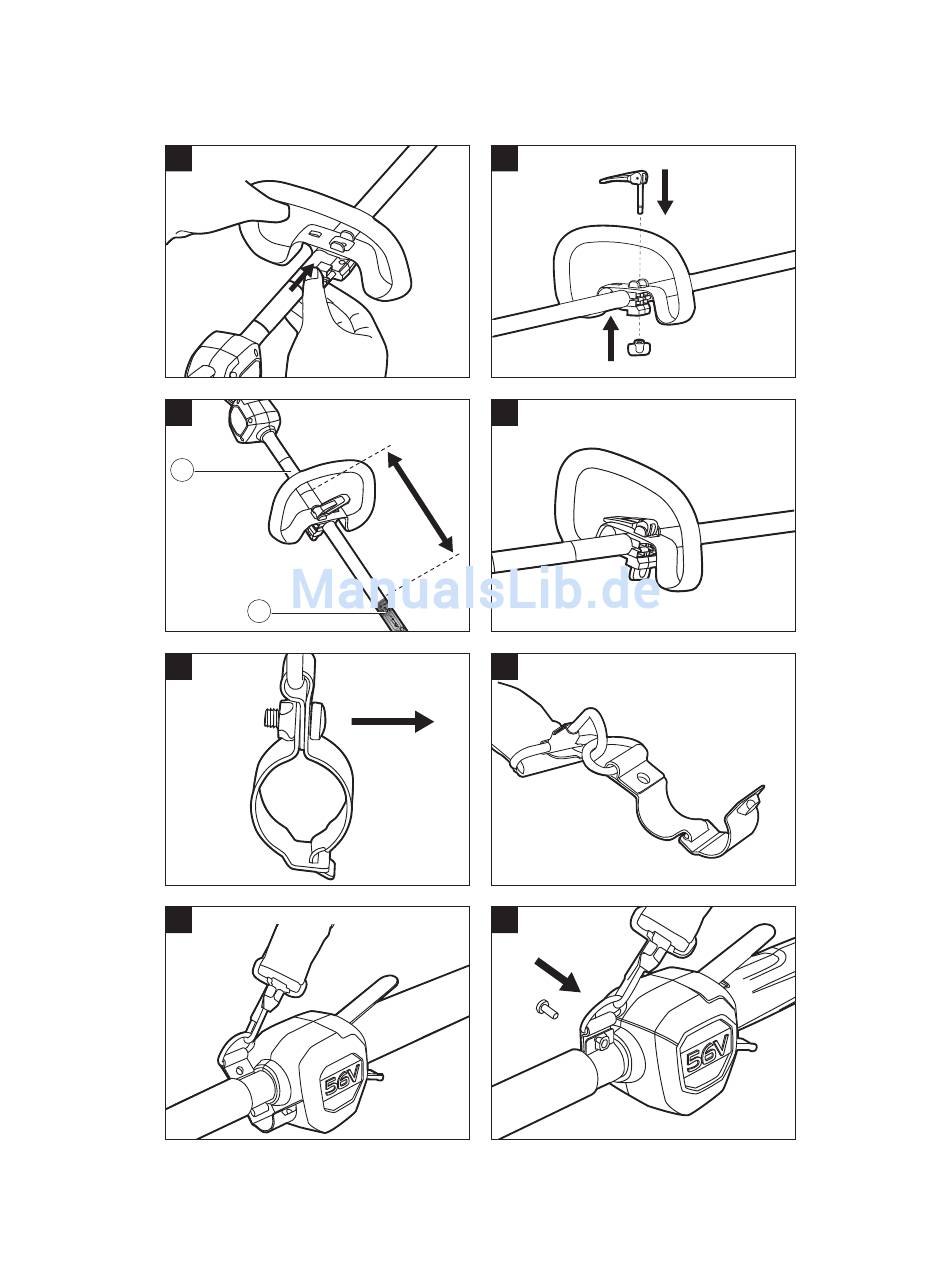 ManualsLib.de

56V

56V