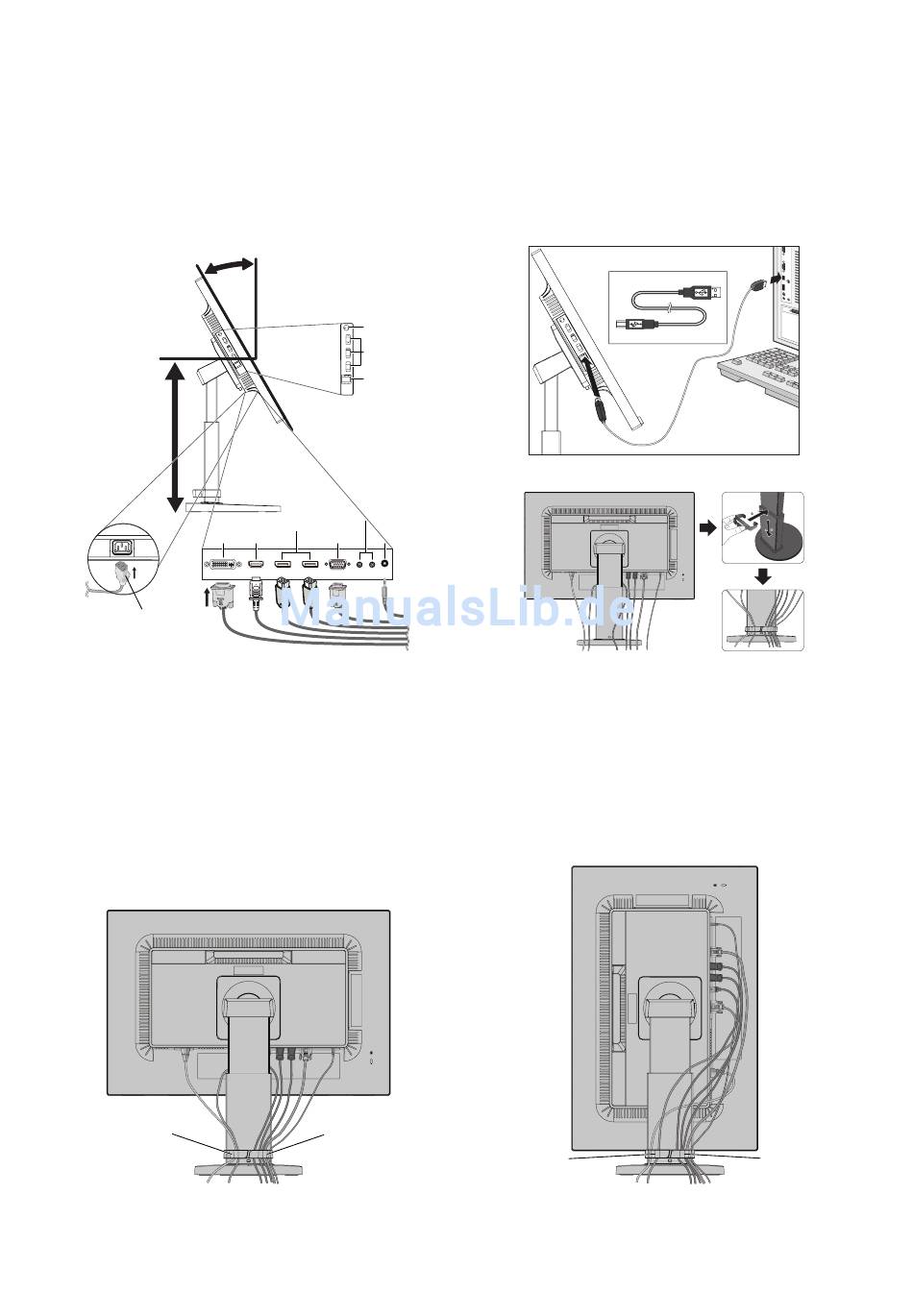 ManualsLib.de