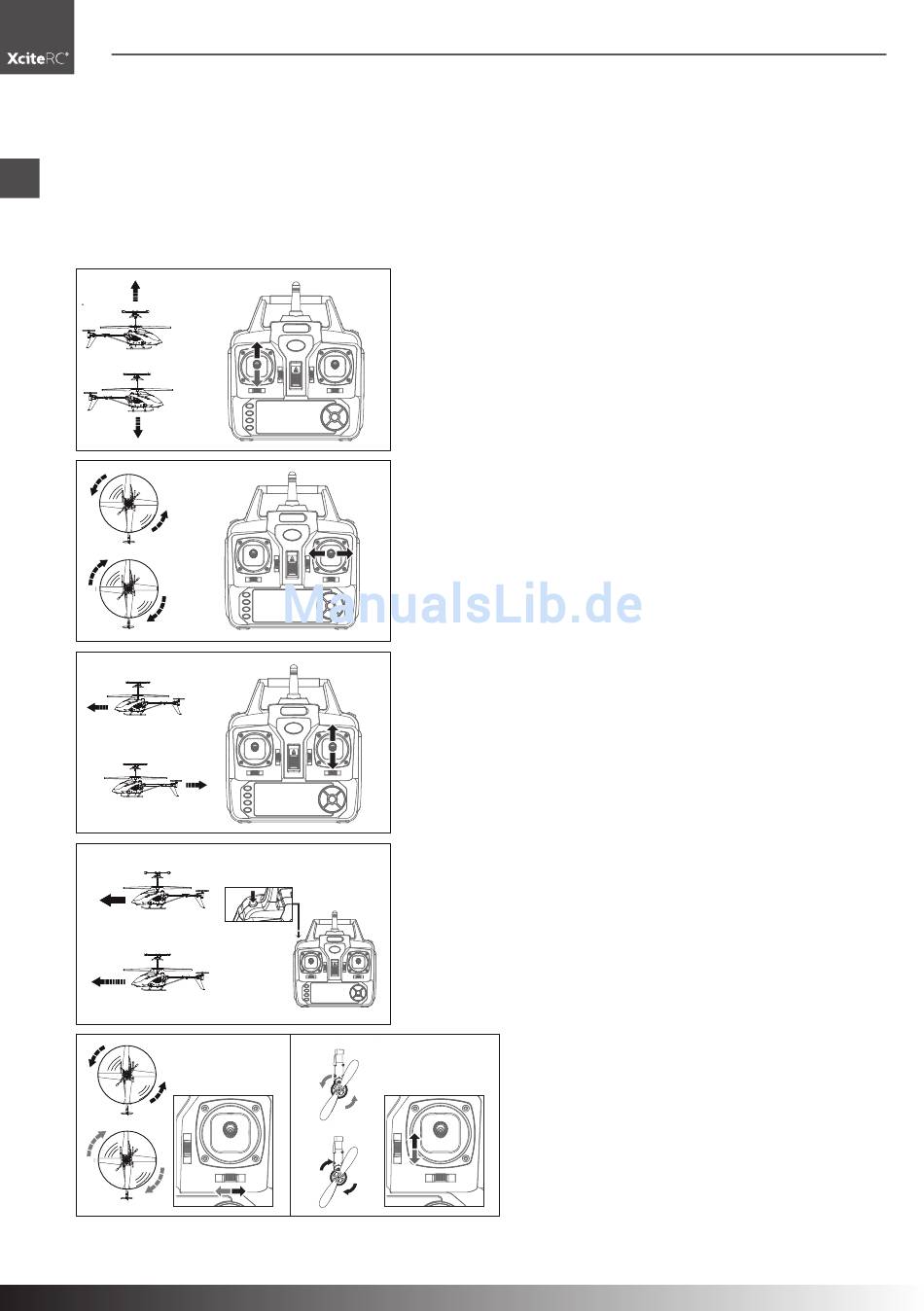 XciteRC®

ManualsLib.de