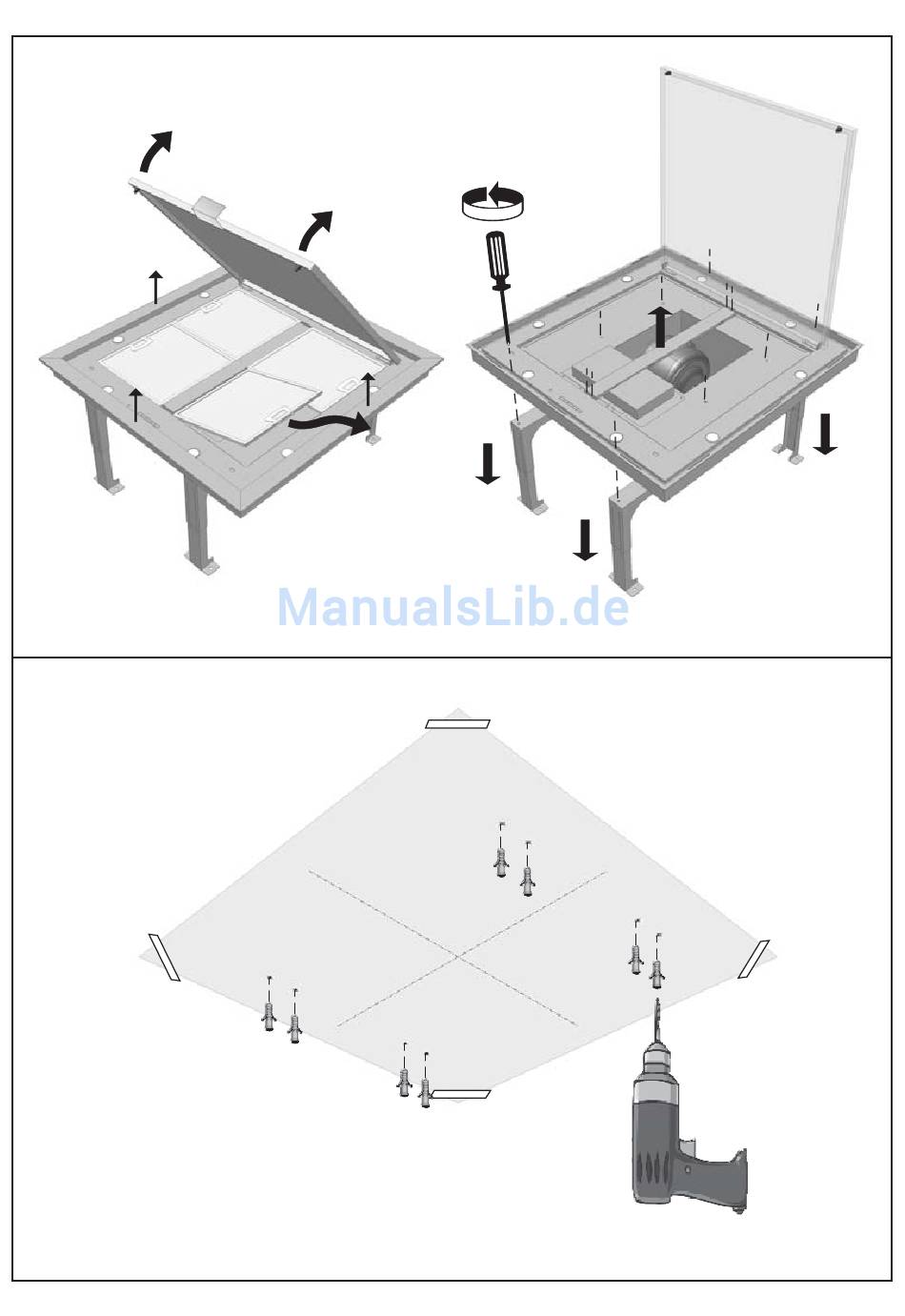 ManualsLib.de