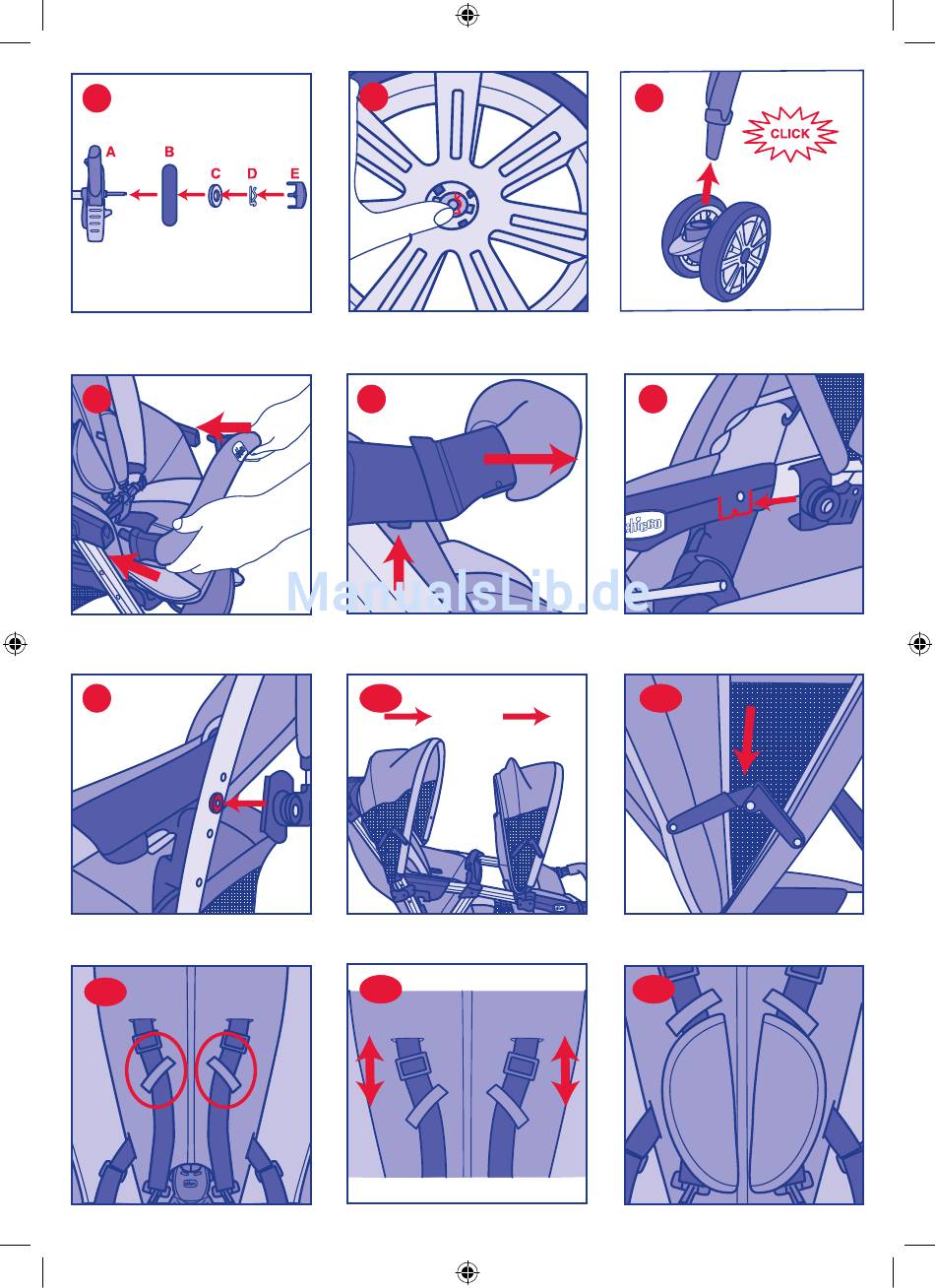 A B C D E

CLICK

chicco

ManualsLib.de