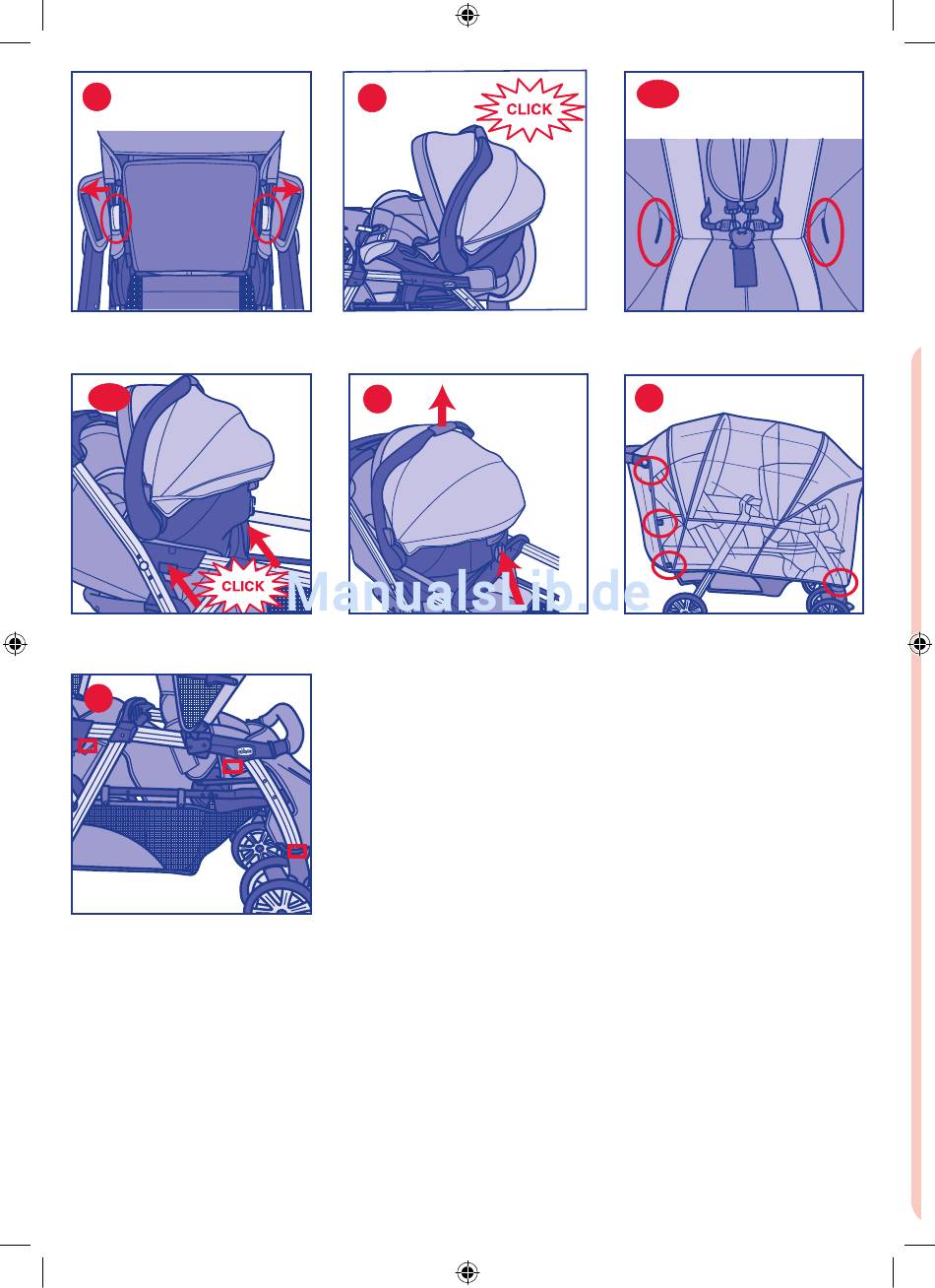 CLICK

CLICK

ManualsLib.de