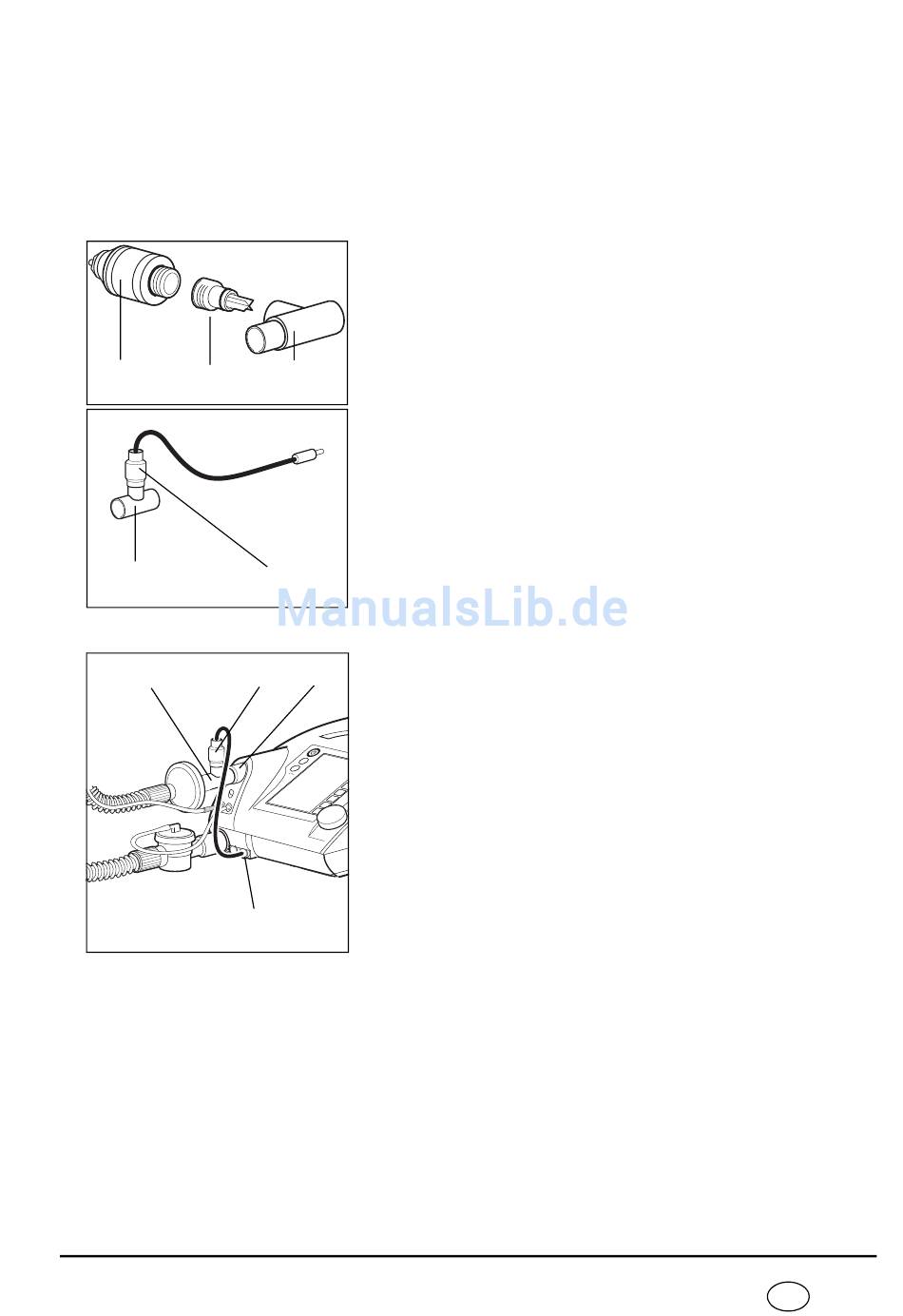 ManualsLib.de