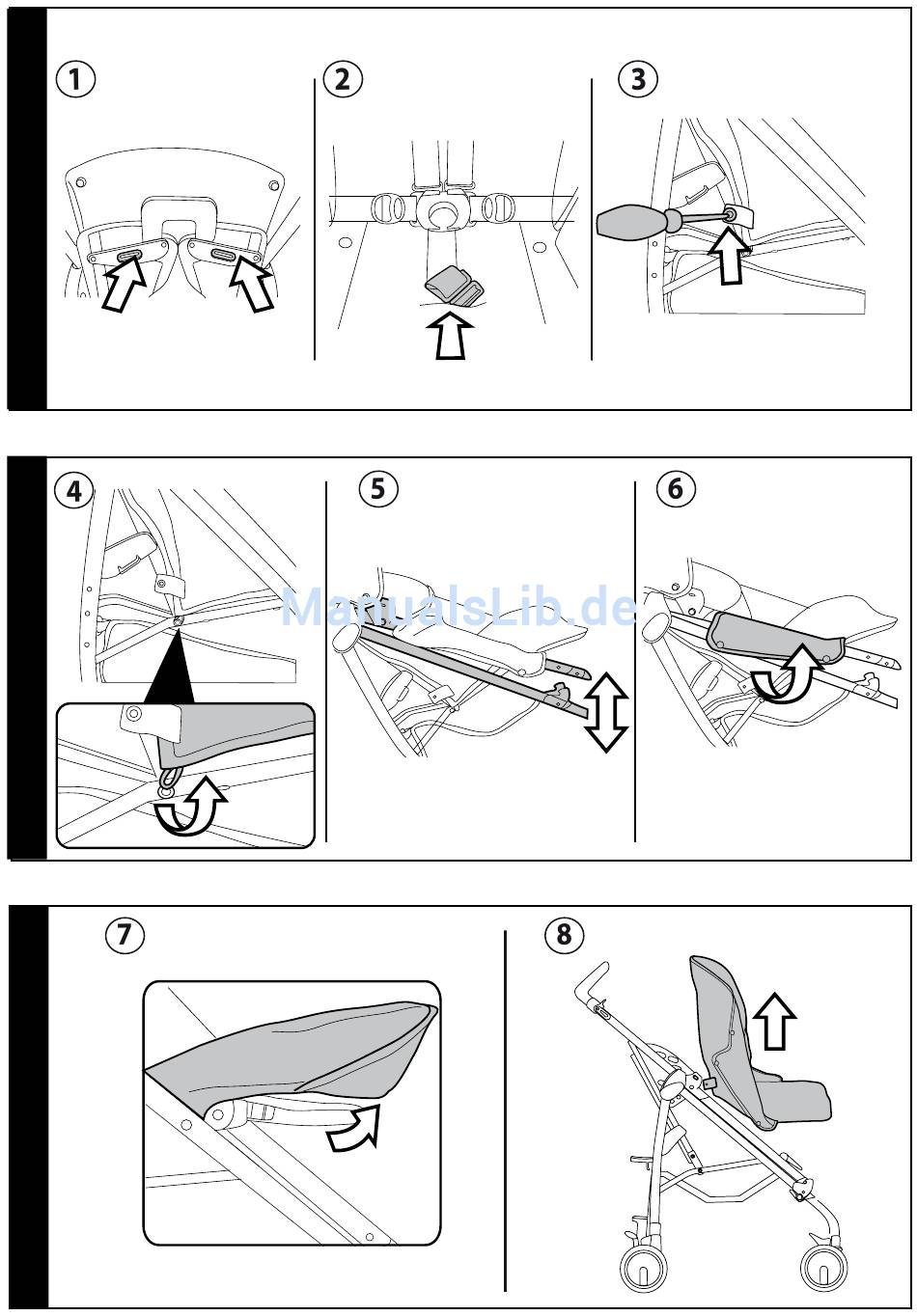 1

2

3

4

5

6

ManualsLib.de

7

8