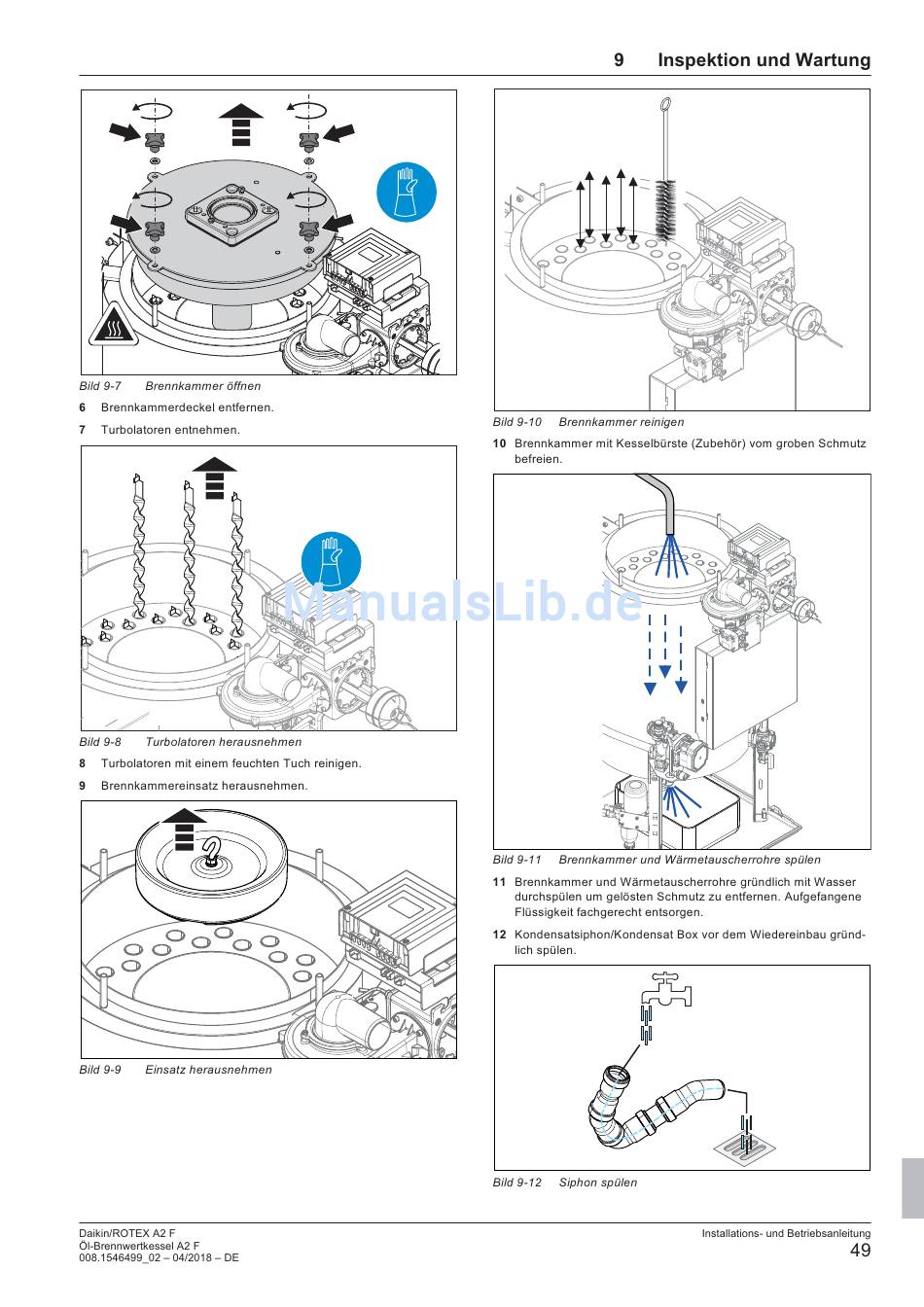 9 Inspektion und Wartung

Bild 9-7 Brennkammer öffnen

6 Brennkammerdeckel entfernen.

7 Turbolatoren entnehmen.

Bild 9-8 Turbolatoren herausnehmen

8 Turbolatoren mit einem feuchten Tuch reinigen.

9 Brennkammereinsatz herausnehmen.

Bild 9-9 Einsatz herausnehmen

Bild 9-10 Brennkammer reinigen

10 Brennkammer mit Kesselbürste (Zubehör) vom groben Schmutz befreien.

ManualsLib.de

Bild 9-11 Brennkammer und Wärmetauscherrohre spülen

11 Brennkammer und Wärmetauscherrohre gründlich mit Wasser durchspülen um gelösten Schmutz zu entfernen. Aufgefangene Flüssigkeit fachgerecht entsorgen.

12 Kondensatsiphon/Kondensat Box vor dem Wiedereinbau gründlich spülen.

Bild 9-12 Siphon spülen

Daikin/ROTEX A2 F
Öl-Brennwertkessel A2 F
008.1546499_02 – 04/2018 – DE

Installations- und Betriebsanleitung
49