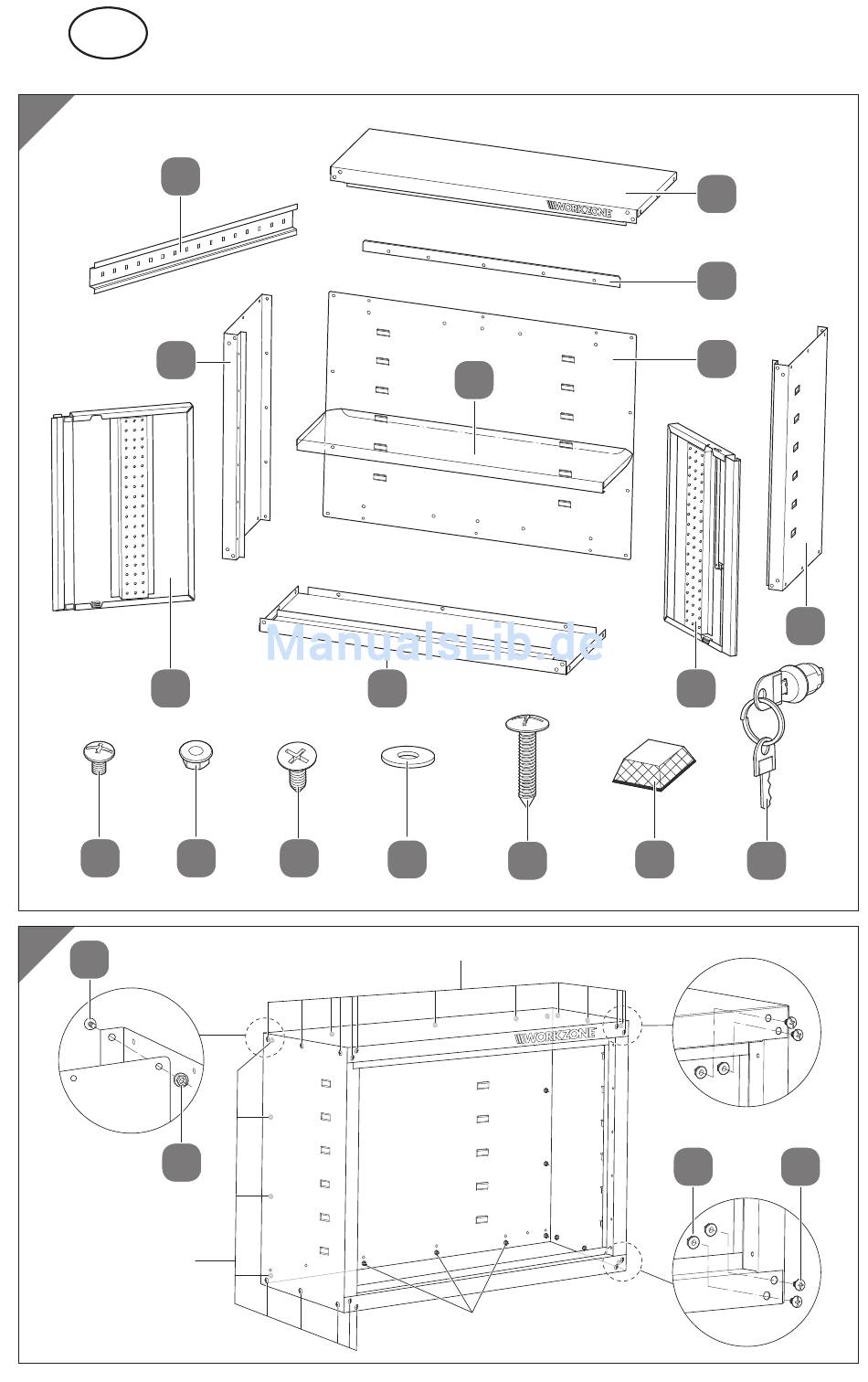 WORKZONE

ManualsLib.de

WORKZONE