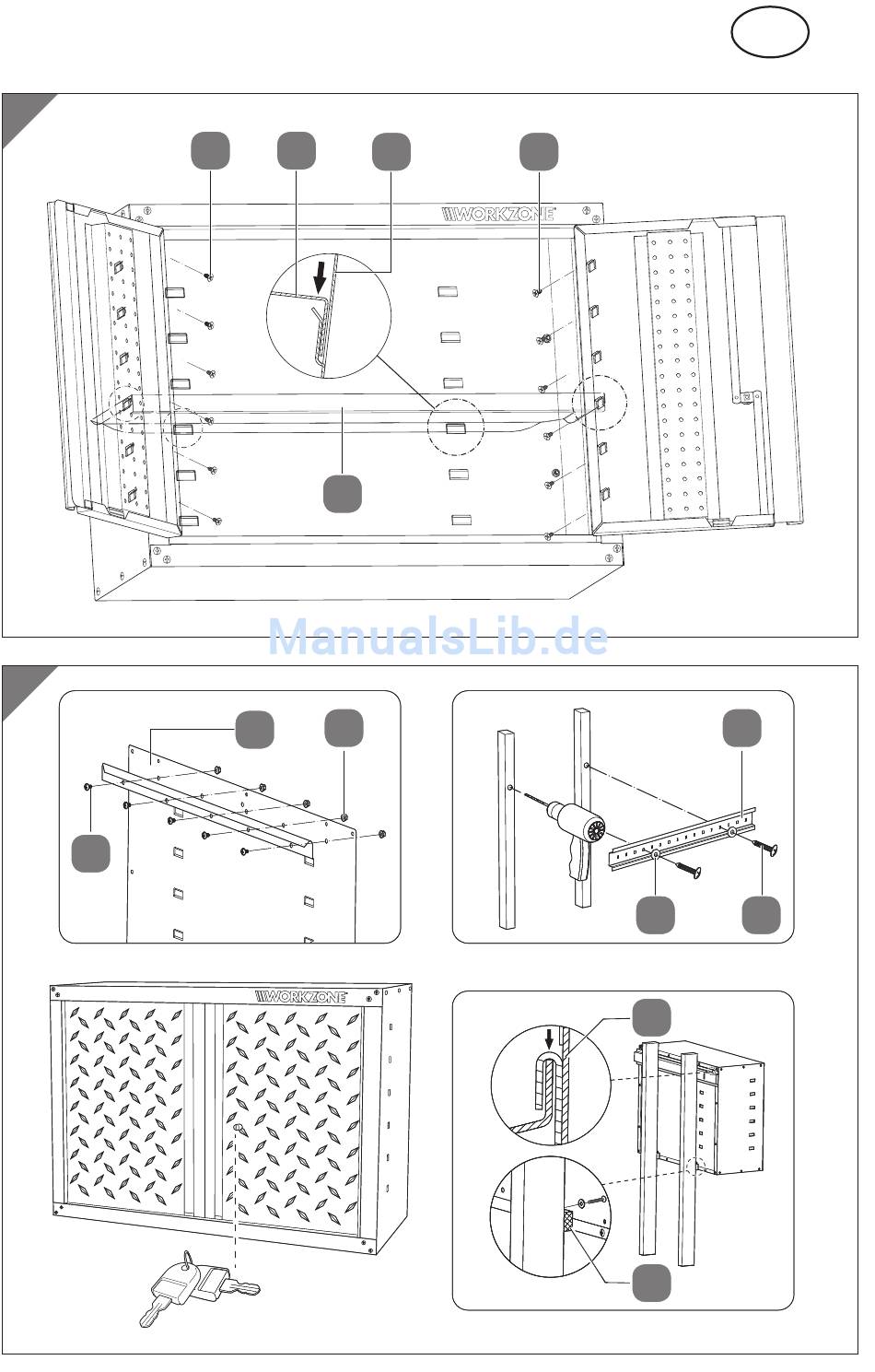 WORKZONE

ManualsLib.de

WORKZONE