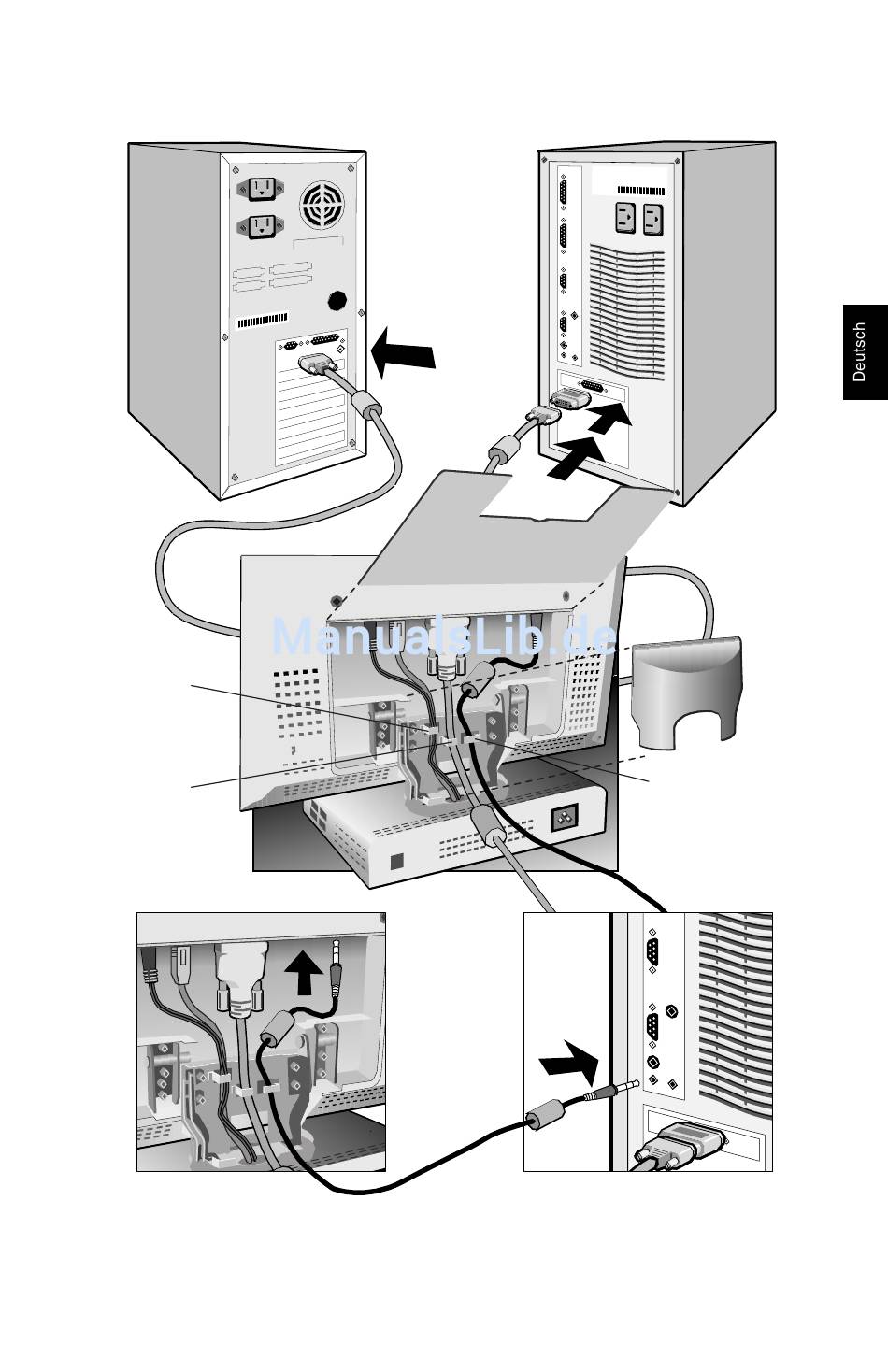 Deutsch

ManualsLib.de