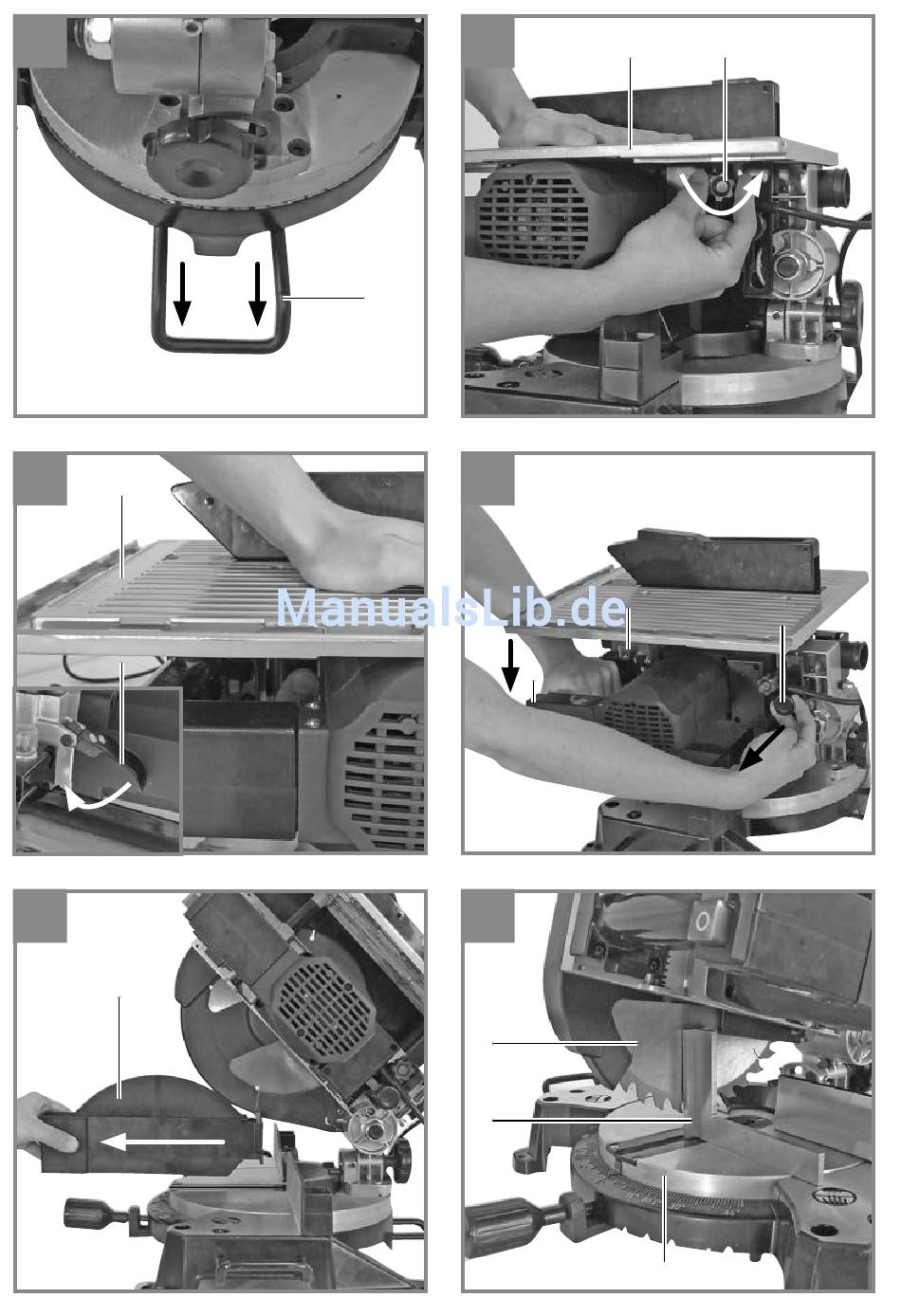 ManualsLib.de