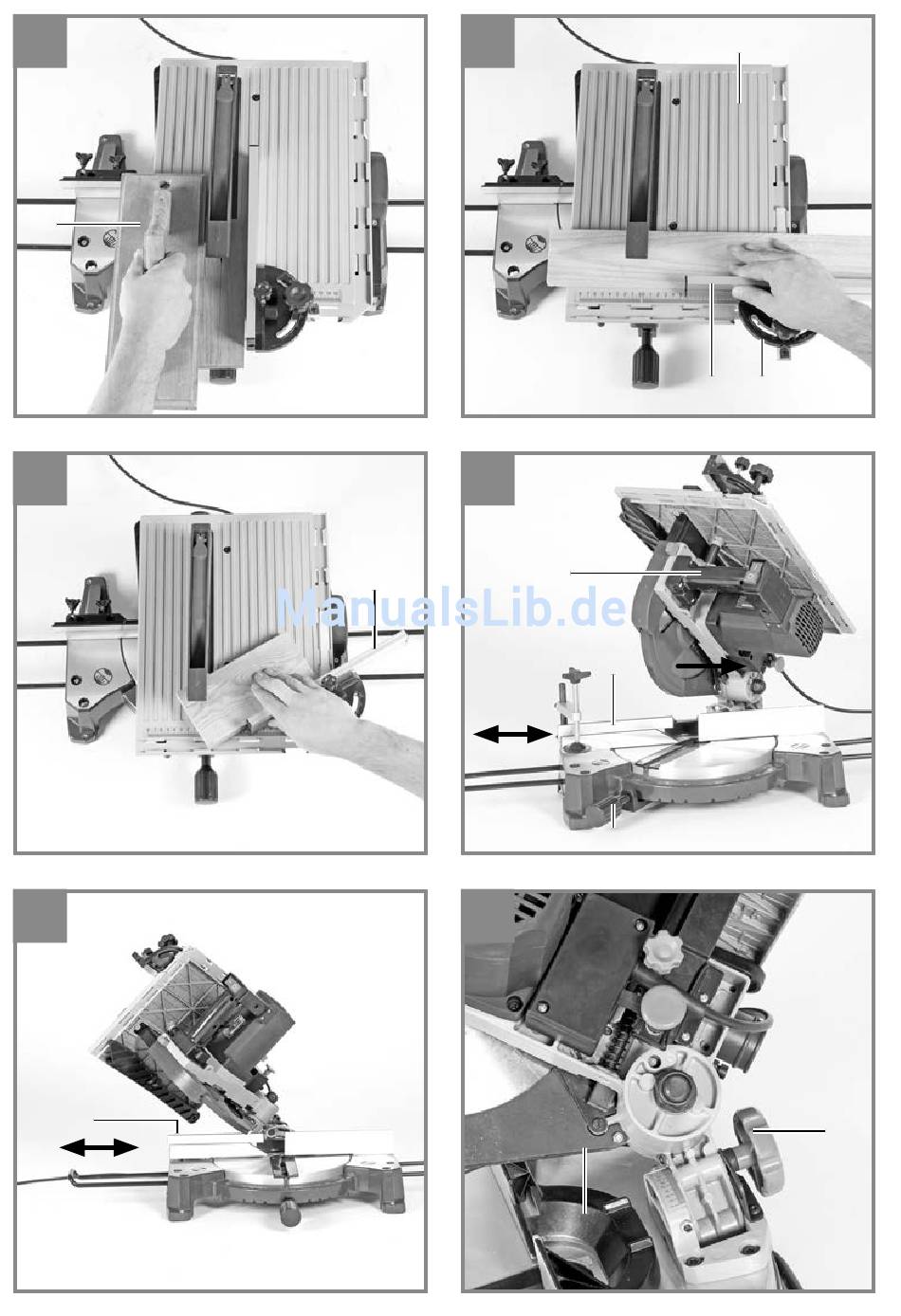 ManualsLib.de