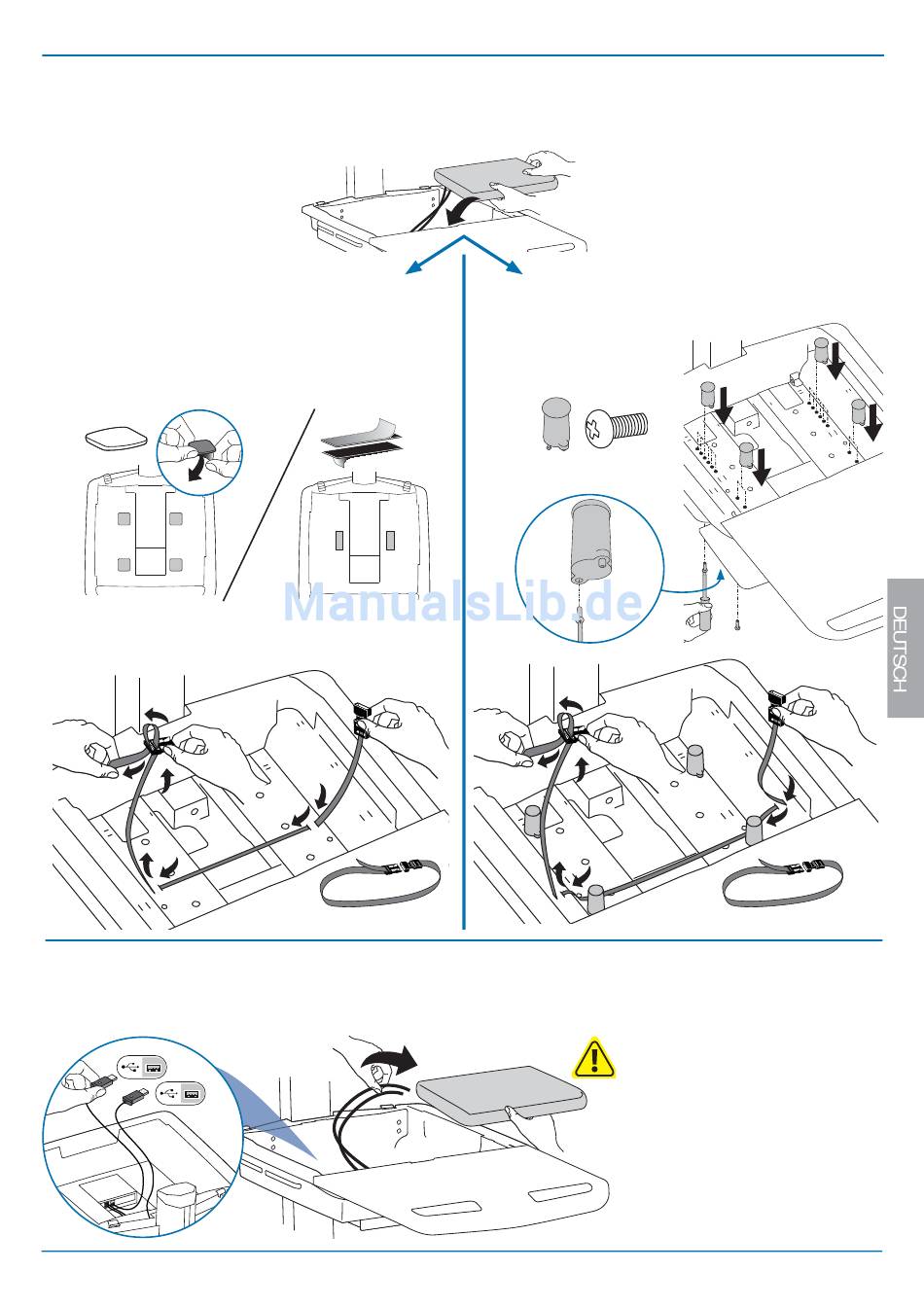 ManualsLib.de

DEUTSCH