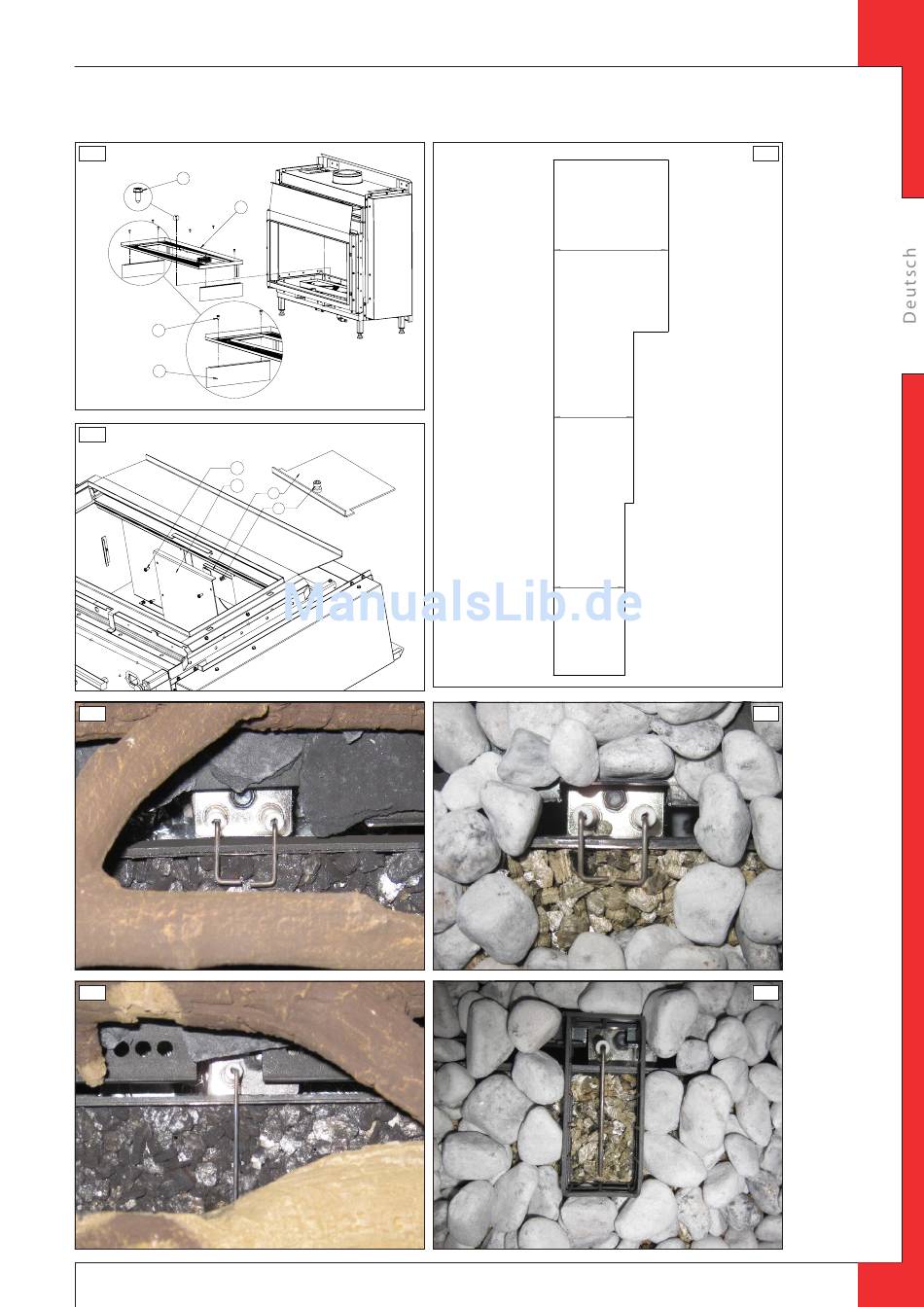 Deutsch

ManualsLib.de