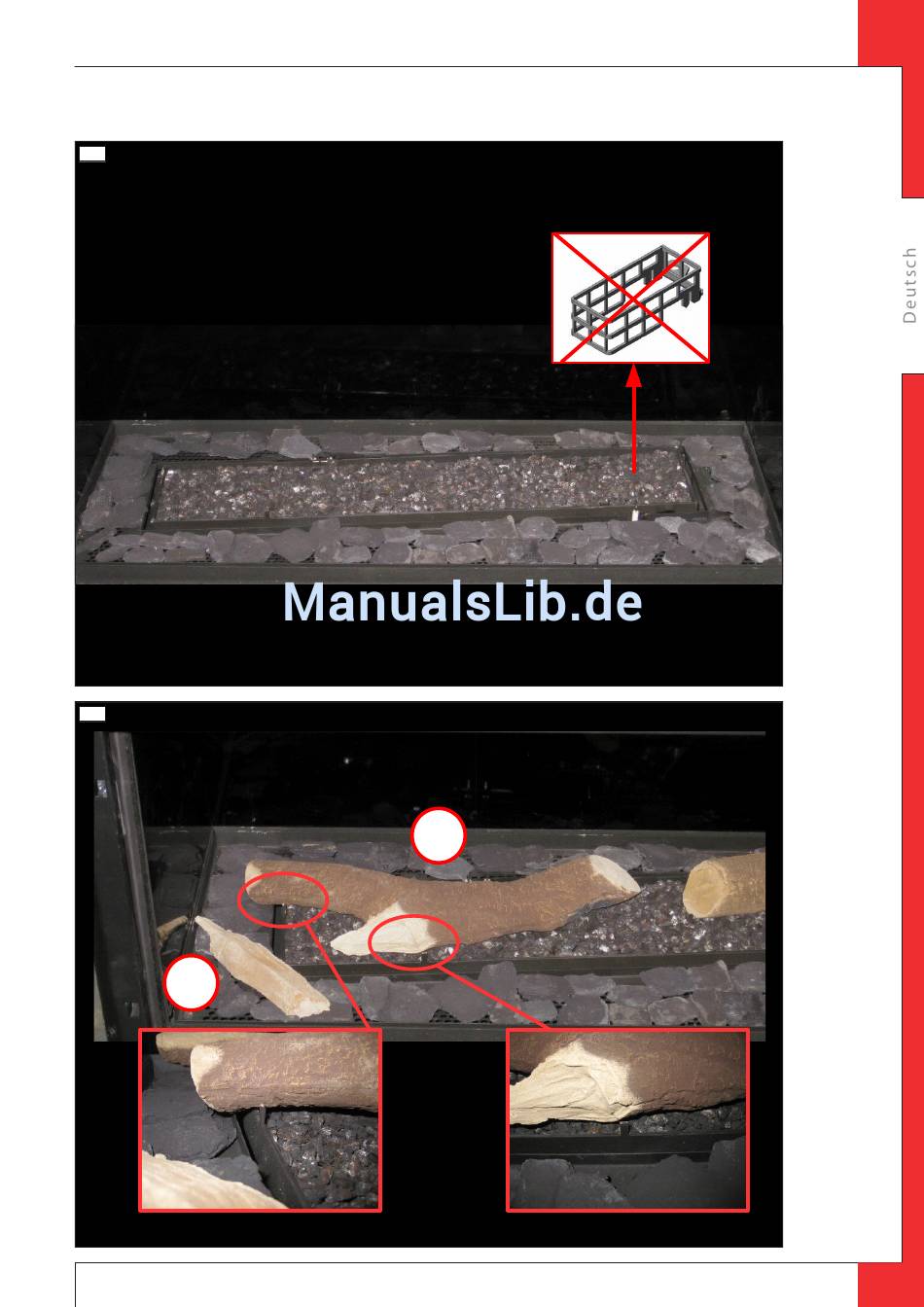 Deutsch

ManualsLib.de